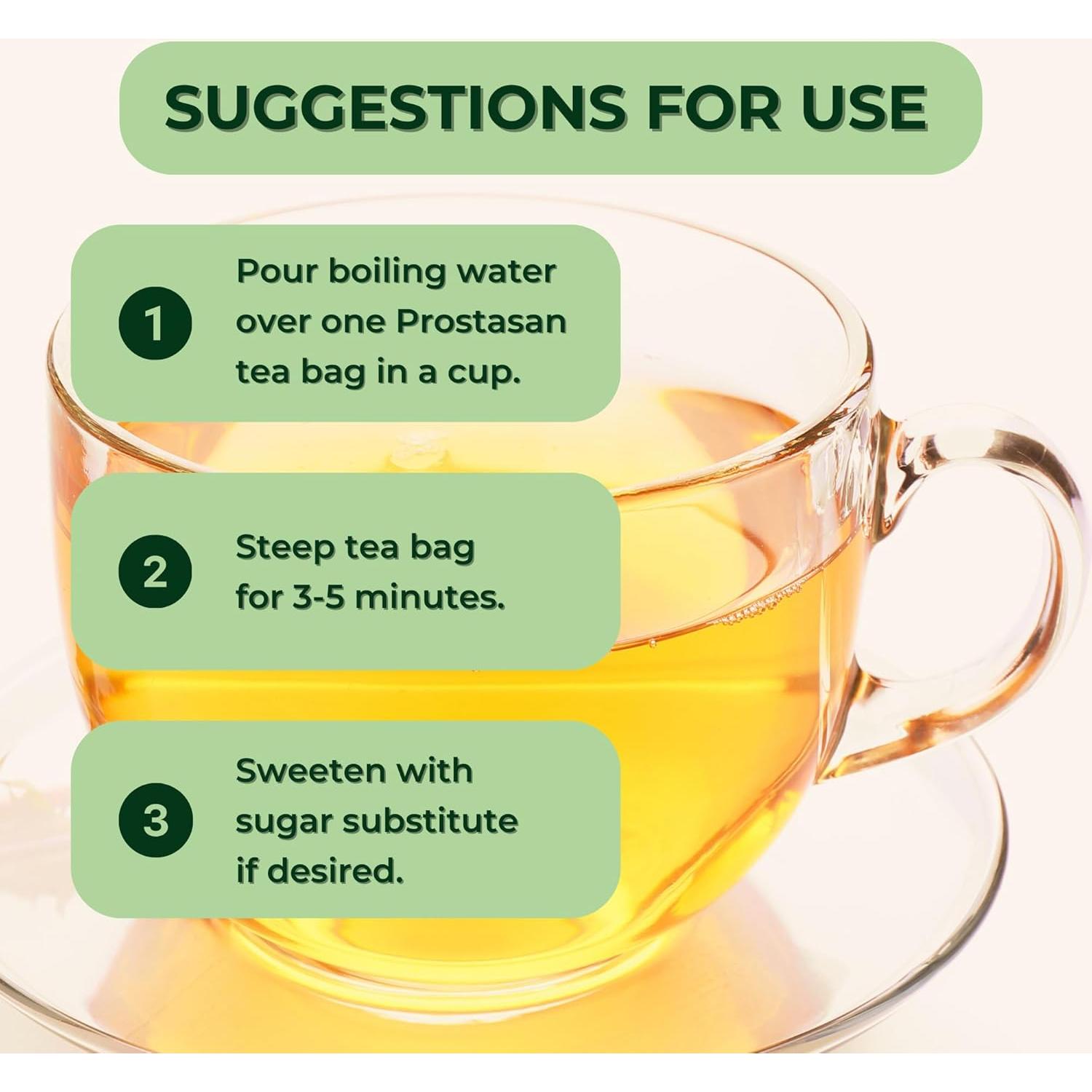 SUGGESTIONS FOR USE

1 Pour boiling water over one Prostasan tea bag in a cup.

2 Steep tea bag for 3-5 minutes.

3 Sweeten with sugar substitute if desired.