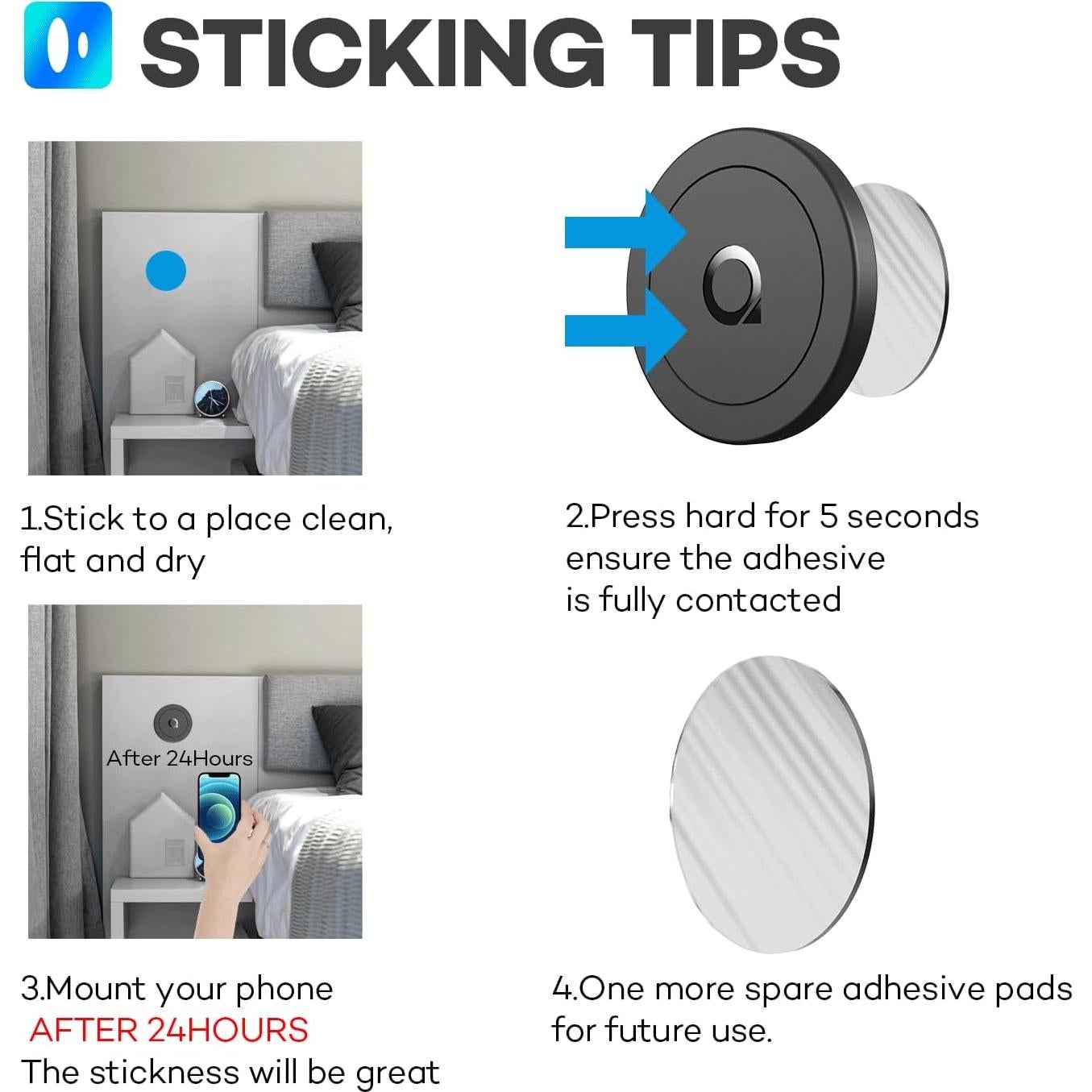 STICKING TIPS

1.Stick to a place clean, flat and dry

2.Press hard for 5 seconds ensure the adhesive is fully contacted

After 24Hours

3.Mount your phone AFTER 24HOURS The stickness will be great

4.One more spare adhesive pads for future use.