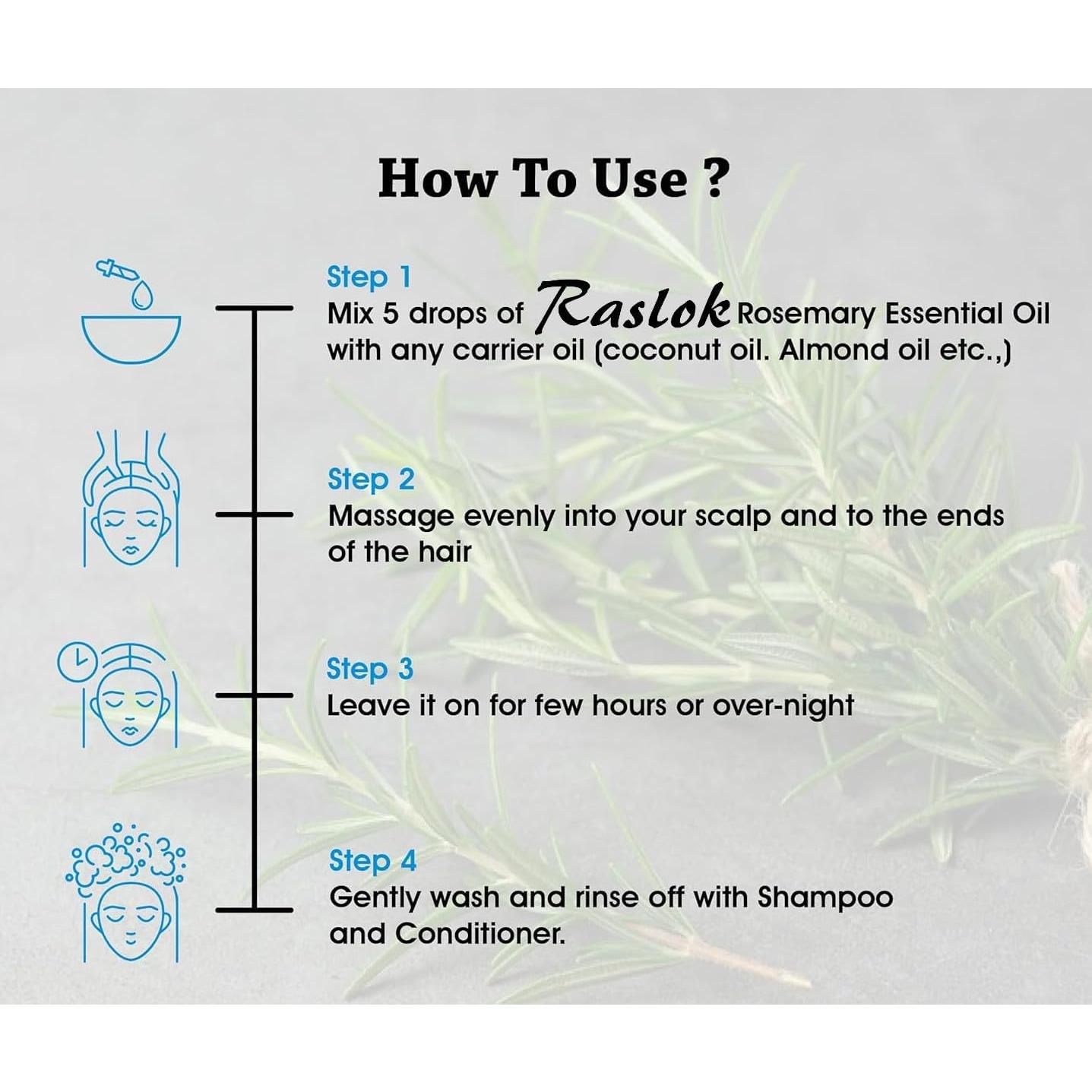 How To Use ?

Step 1
Mix 5 drops of Raslok Rosemary Essential Oil with any carrier oil (coconut oil. Almond oil etc.,)

Step 2
Massage evenly into your scalp and to the ends of the hair

Step 3
Leave it on for few hours or over-night

Step 4
Gently wash and rinse off with Shampoo and Conditioner.