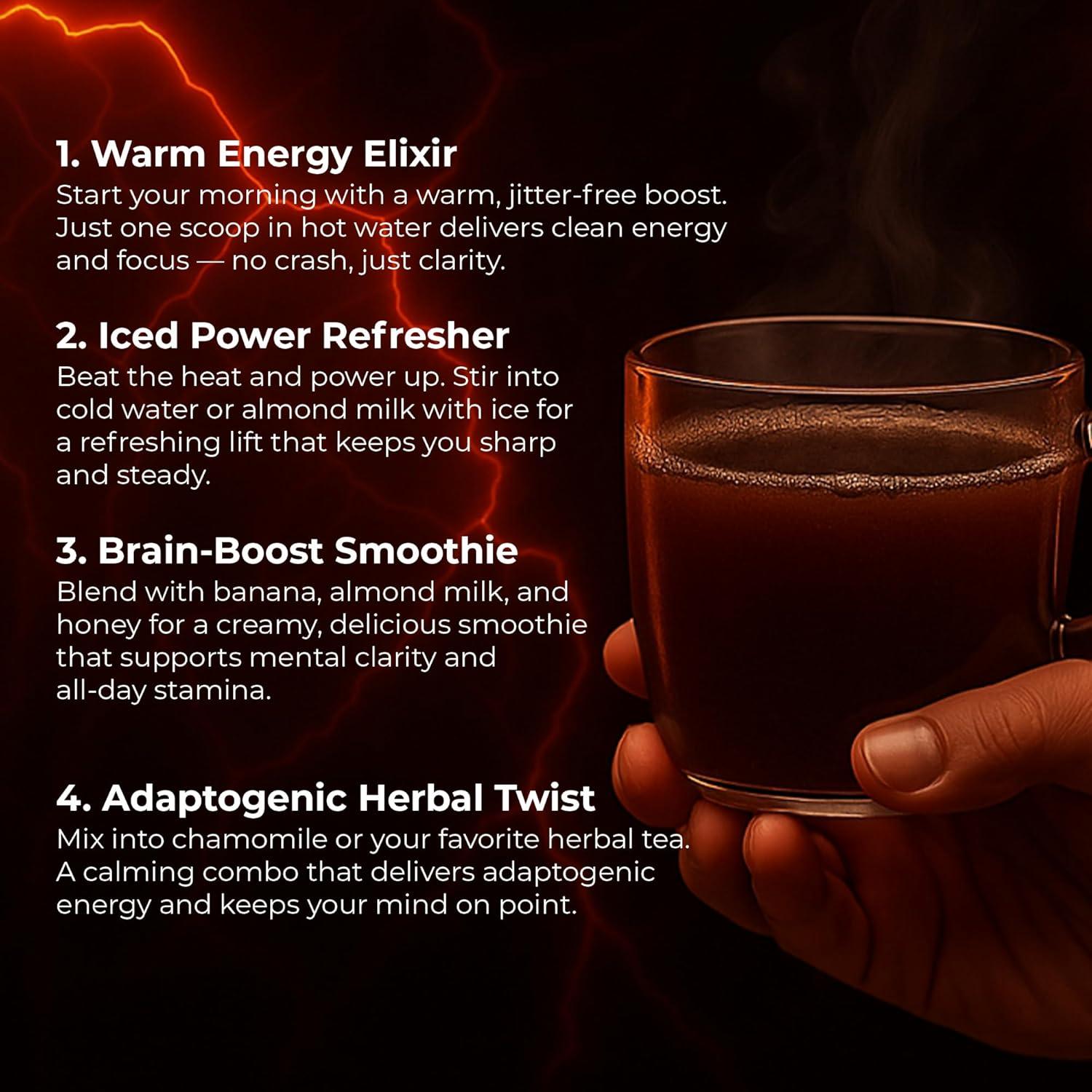 1. Warm Energy Elixir
Start your morning with a warm, jitter-free boost. Just one scoop in hot water delivers clean energy and focus — no crash, just clarity.

2. Iced Power Refresher
Beat the heat and power up. Stir into cold water or almond milk with ice for a refreshing lift that keeps you sharp and steady.

3. Brain-Boost Smoothie
Blend with banana, almond milk, and honey for a creamy, delicious smoothie that supports mental clarity and all-day stamina.

4. Adaptogenic Herbal Twist
Mix into chamomile or your favorite herbal tea. A calming combo that delivers adaptogenic energy and keeps your mind on point.