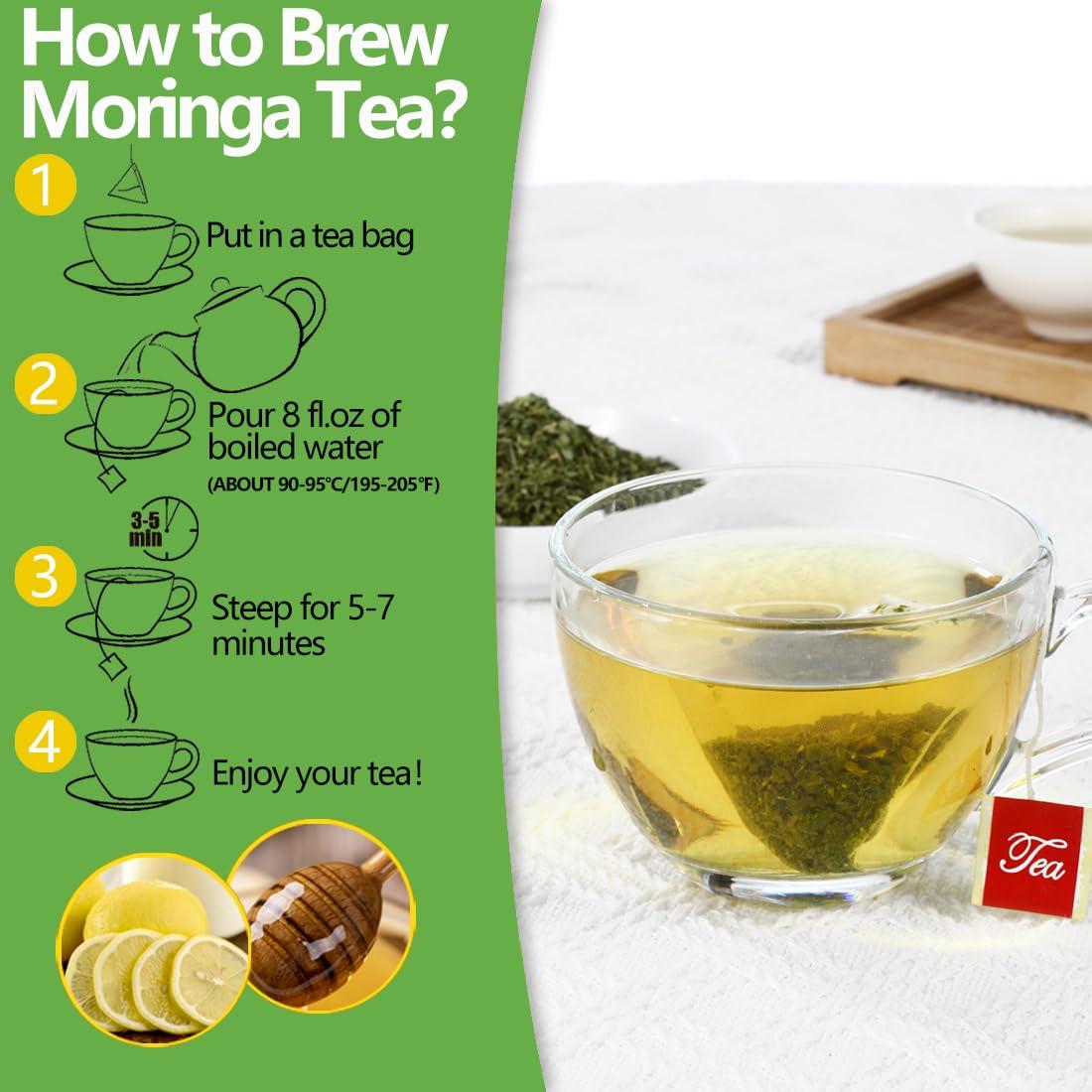 How to Brew Moringa Tea?

1

Put in a tea bag

2

Pour 8 fl.oz of boiled water

(ABOUT 90-95°C/195-205°F)

3-5 min

3

Steep for 5-7 minutes

4

Enjoy your tea!

Tea