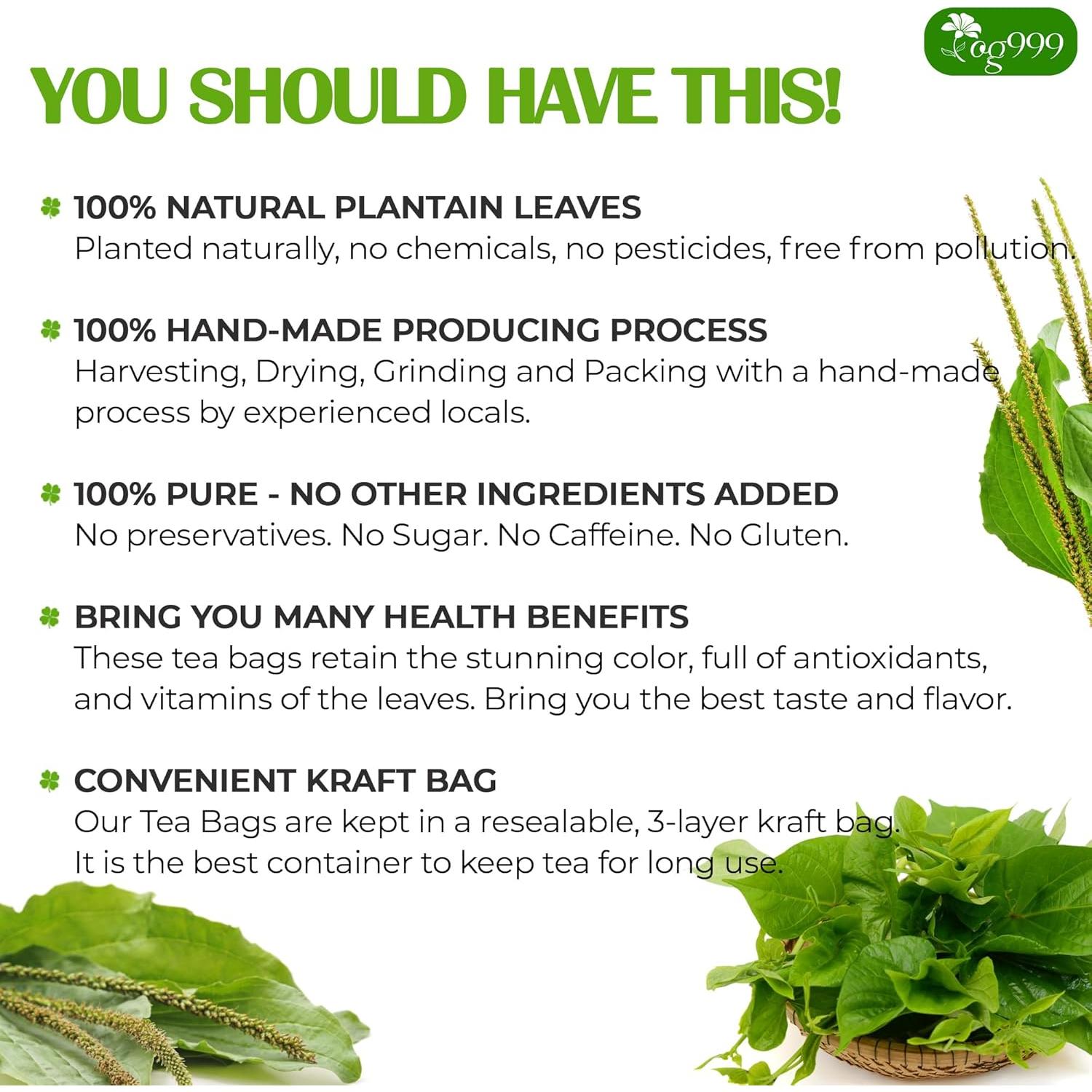 og999

YOU SHOULD HAVE THIS!

100% NATURAL PLANTAIN LEAVES
Planted naturally, no chemicals, no pesticides, free from pollution.

100% HAND-MADE PRODUCING PROCESS
Harvesting, Drying, Grinding and Packing with a hand-made process by experienced locals.

100% PURE - NO OTHER INGREDIENTS ADDED
No preservatives. No Sugar. No Caffeine. No Gluten.

BRING YOU MANY HEALTH BENEFITS
These tea bags retain the stunning color, full of antioxidants, and vitamins of the leaves. Bring you the best taste and flavor.

CONVENIENT KRAFT BAG
Our Tea Bags are kept in a resealable, 3-layer kraft bag.
It is the best container to keep tea for long use.