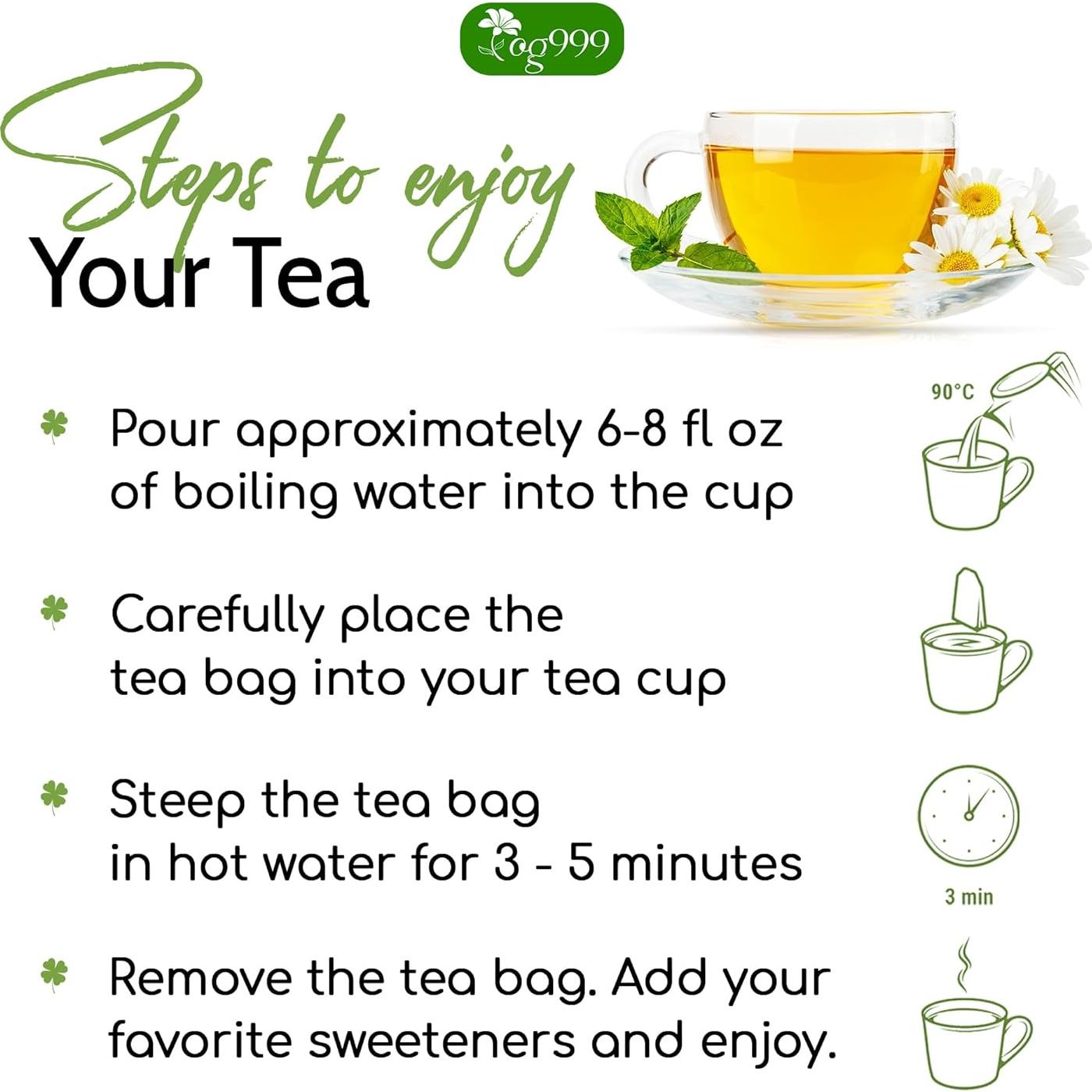 og999

Steps to enjoy
Your Tea

Pour approximately 6-8 fl oz of boiling water into the cup

90°C

Carefully place the tea bag into your tea cup

Steep the tea bag in hot water for 3 - 5 minutes

3 min

Remove the tea bag. Add your favorite sweeteners and enjoy.