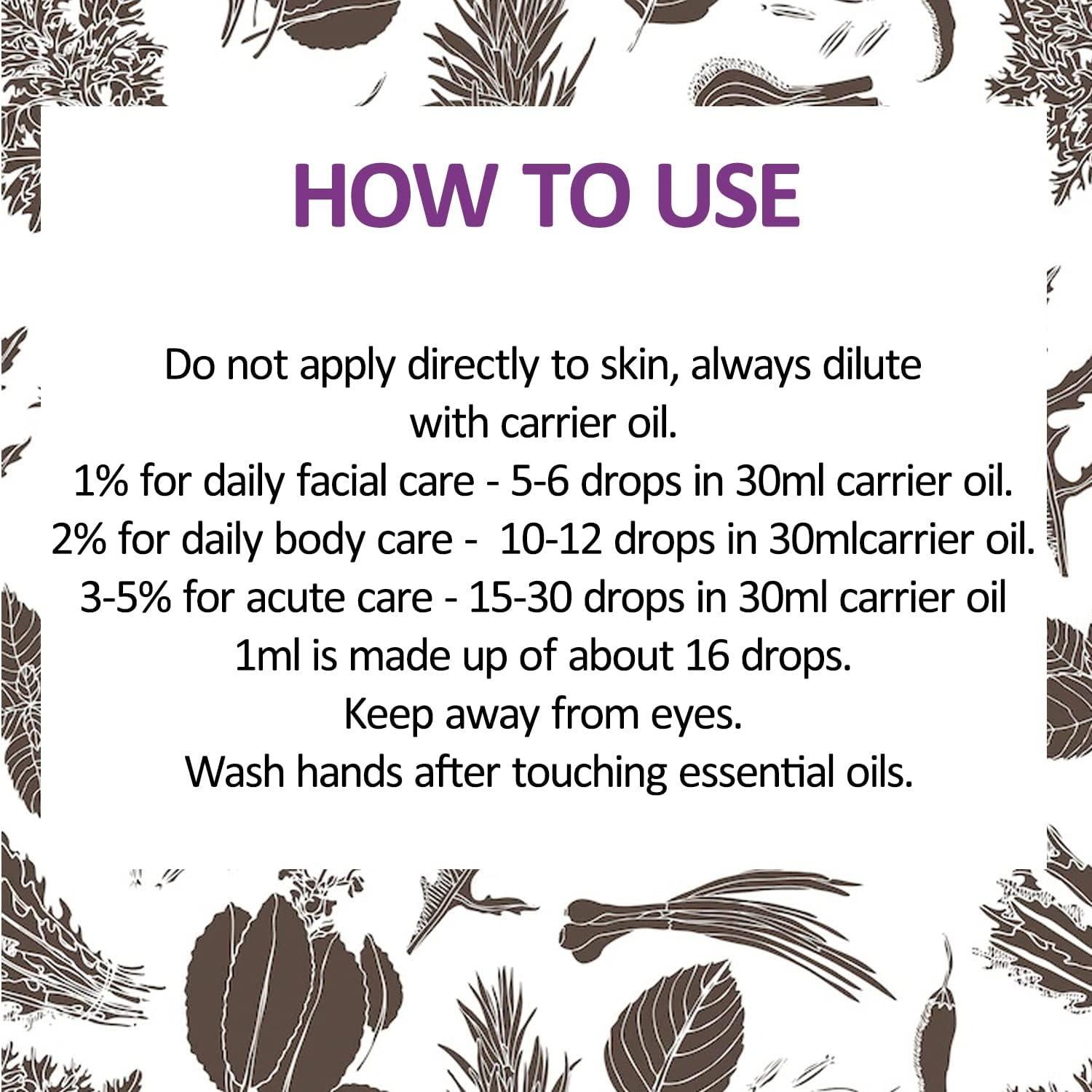 HOW TO USE

Do not apply directly to skin, always dilute with carrier oil.
1% for daily facial care - 5-6 drops in 30ml carrier oil.
2% for daily body care - 10-12 drops in 30mlcarrier oil.
3-5% for acute care - 15-30 drops in 30ml carrier oil
1ml is made up of about 16 drops.
Keep away from eyes.
Wash hands after touching essential oils.