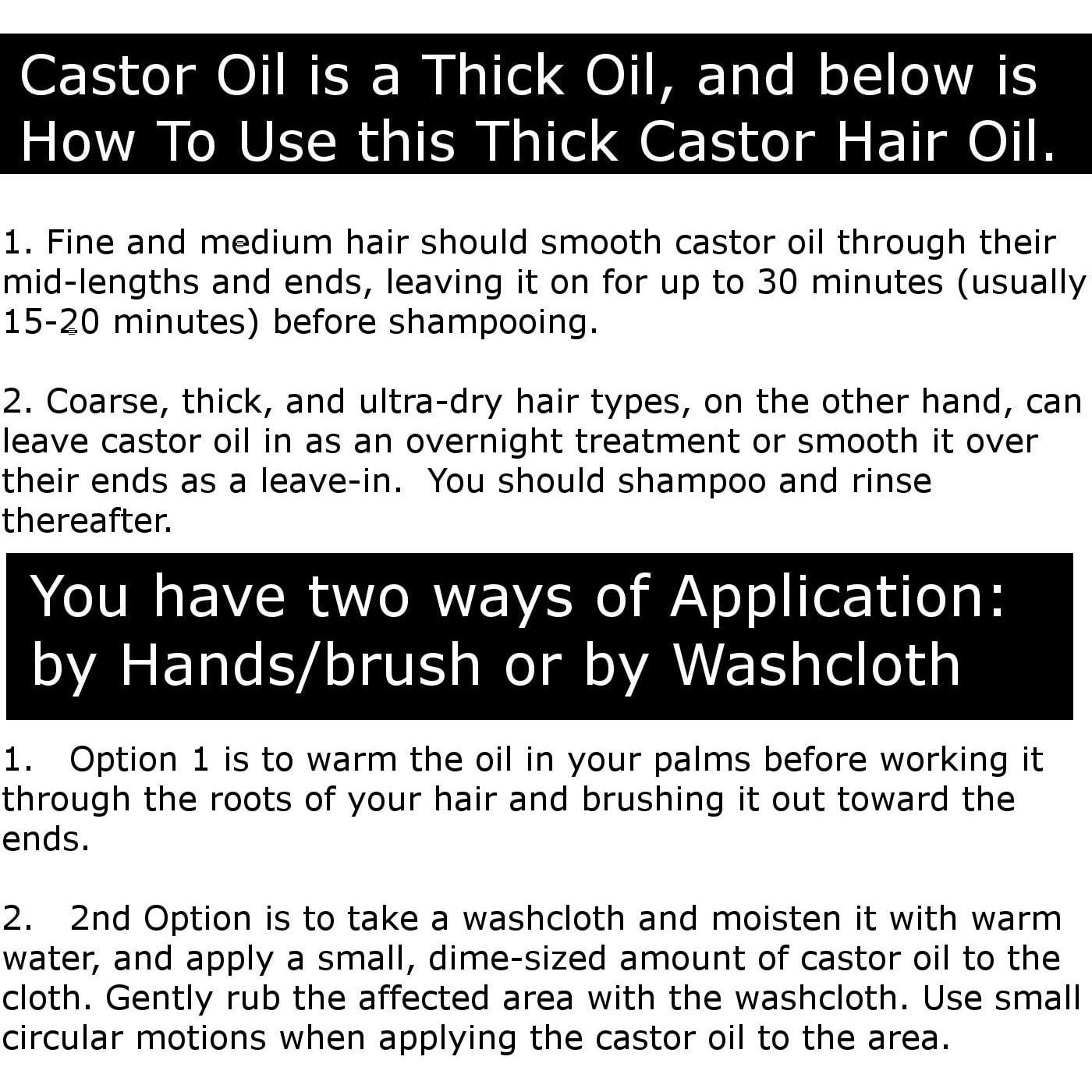 Castor Oil is a Thick Oil, and below is How To Use this Thick Castor Hair Oil.

1. Fine and medium hair should smooth castor oil through their mid-lengths and ends, leaving it on for up to 30 minutes (usually 15-20 minutes) before shampooing.

2. Coarse, thick, and ultra-dry hair types, on the other hand, can leave castor oil in as an overnight treatment or smooth it over their ends as a leave-in. You should shampoo and rinse thereafter.

You have two ways of Application: by Hands/brush or by Washcloth

1. Option 1 is to warm the oil in your palms before working it through the roots of your hair and brushing it out toward the ends.

2. 2nd Option is to take a washcloth and moisten it with warm water, and apply a small, dime-sized amount of castor oil to the cloth. Gently rub the affected area with the washcloth. Use small circular motions when applying the castor oil to the area.