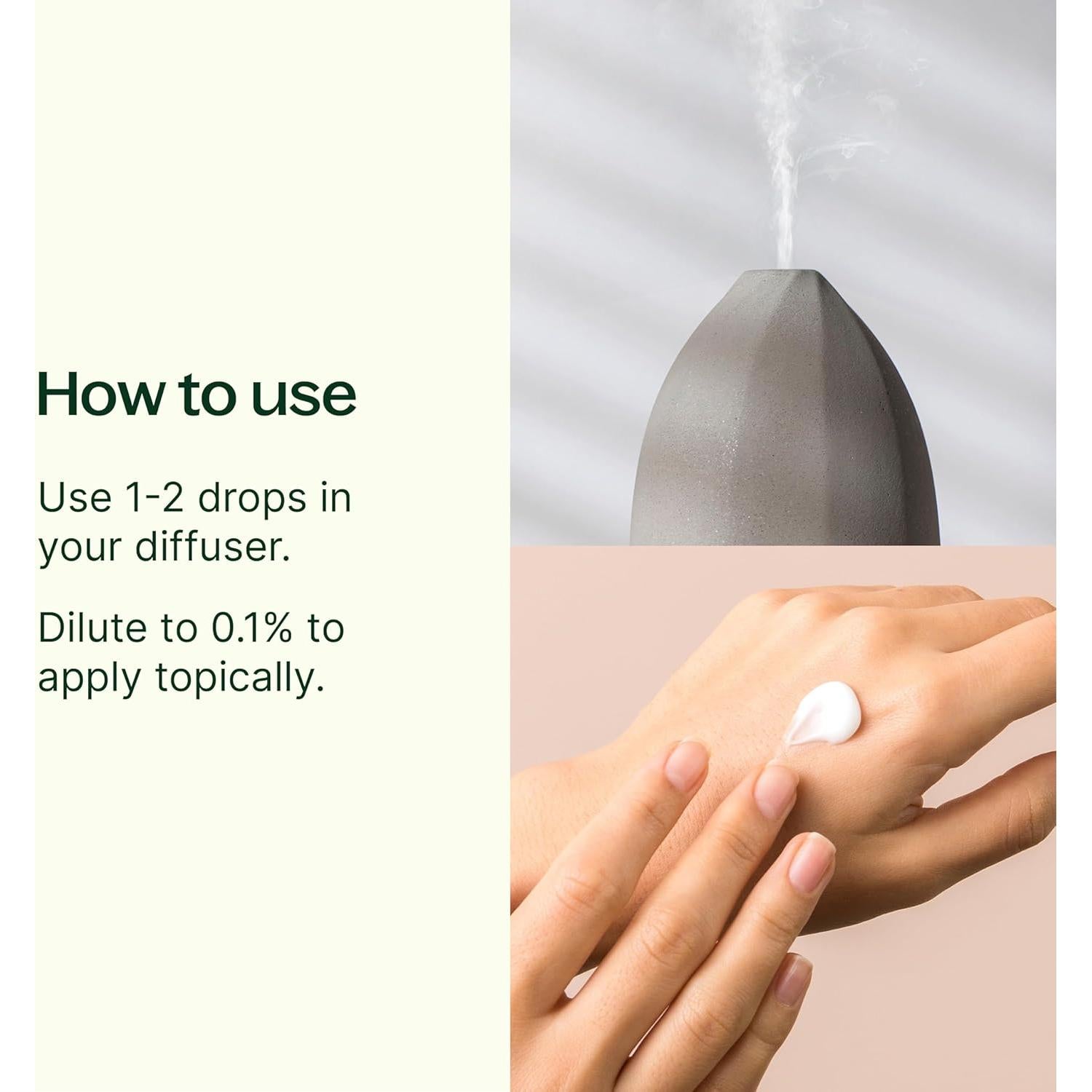 How to use

Use 1-2 drops in your diffuser.

Dilute to 0.1% to apply topically.