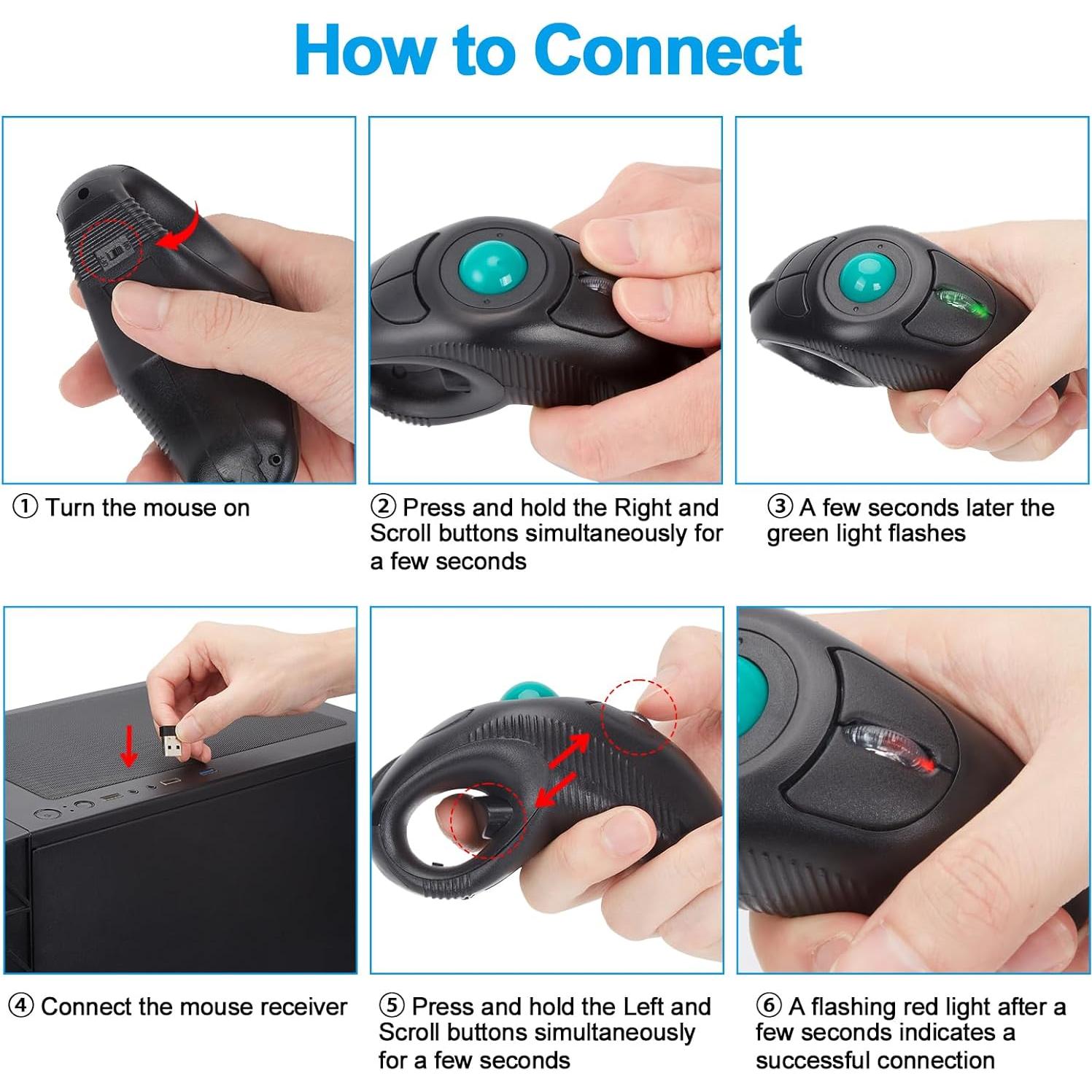 How to Connect

① Turn the mouse on

② Press and hold the Right and Scroll buttons simultaneously for a few seconds

③ A few seconds later the green light flashes

④ Connect the mouse receiver

⑤ Press and hold the Left and Scroll buttons simultaneously for a few seconds

⑥ A flashing red light after a few seconds indicates a successful connection