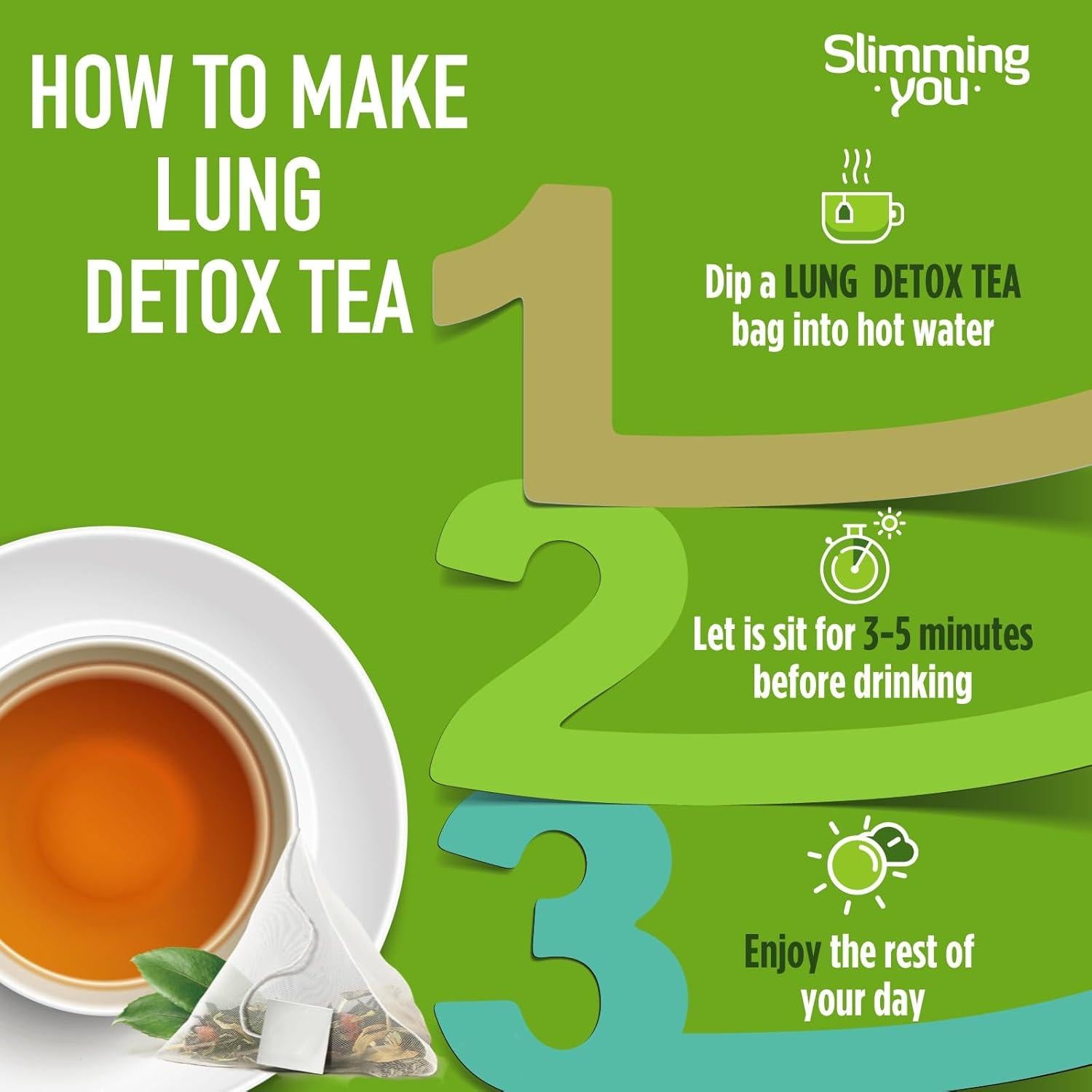 HOW TO MAKE LUNG DETOX TEA

Slimming ·you·

1

Dip a LUNG DETOX TEA bag into hot water

2

Let is sit for 3-5 minutes before drinking

3

Enjoy the rest of your day