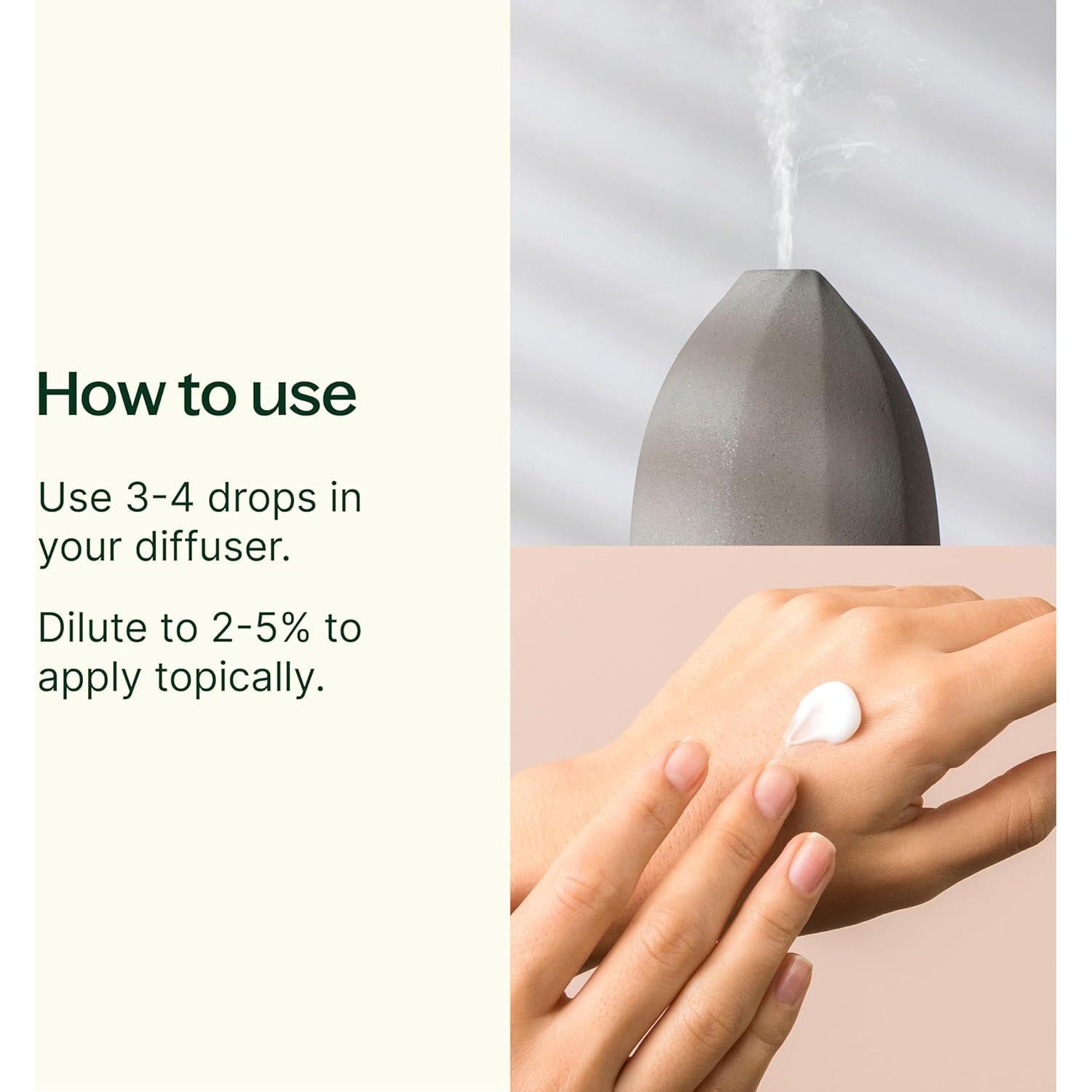 How to use

Use 3-4 drops in your diffuser.

Dilute to 2-5% to apply topically.