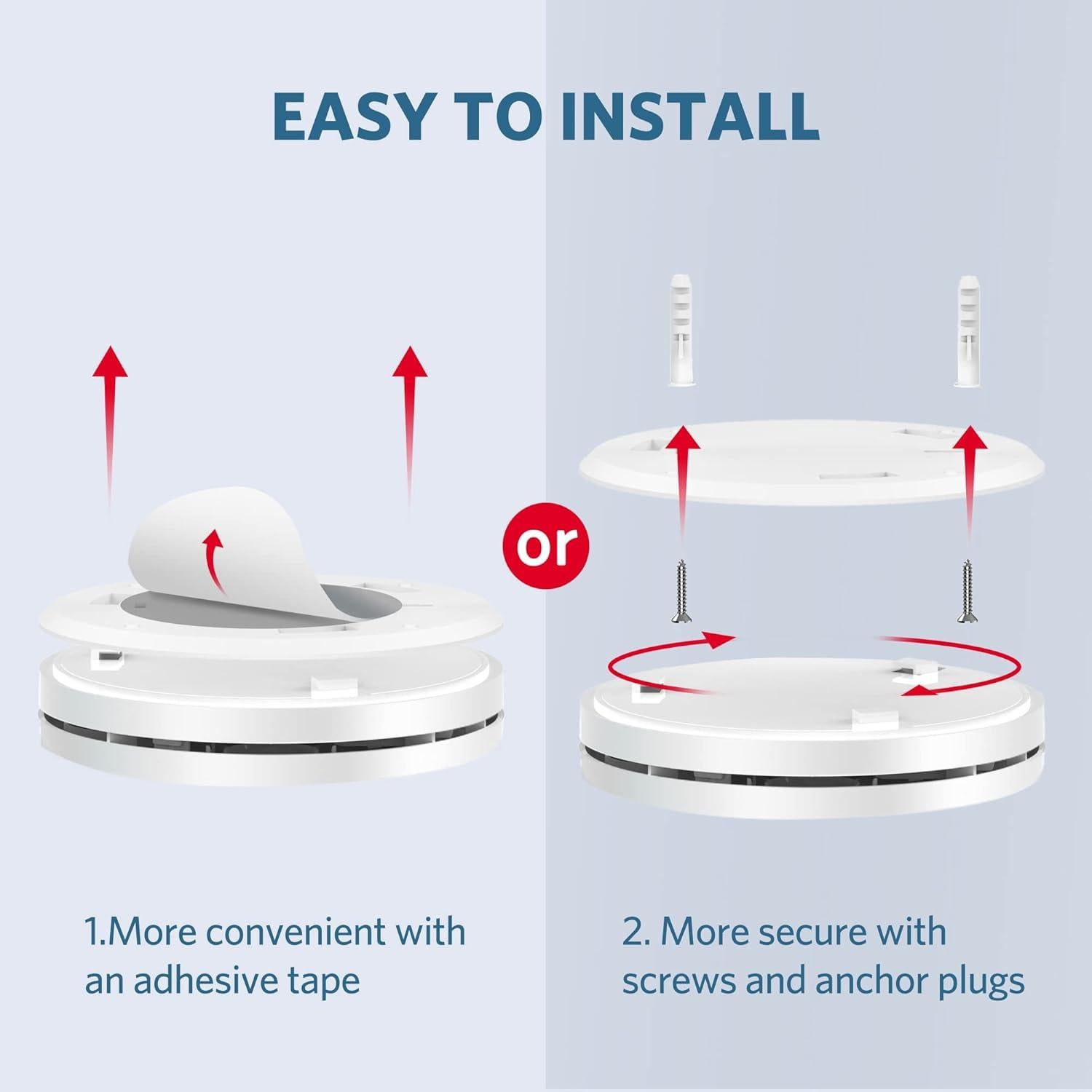 EASY TO INSTALL

or

1.More convenient with an adhesive tape

2. More secure with screws and anchor plugs