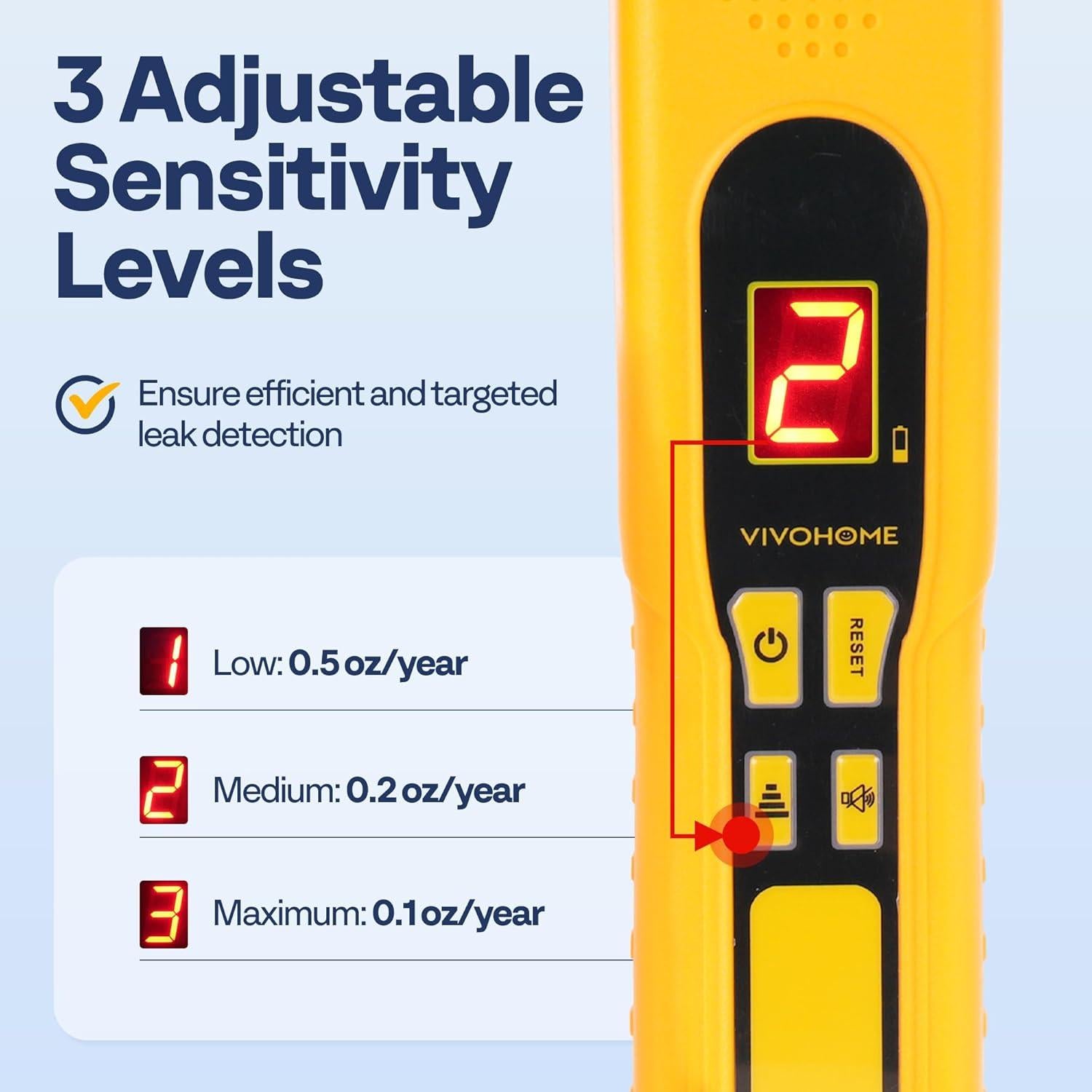 3 Adjustable Sensitivity Levels

Ensure efficient and targeted leak detection

1 Low: 0.5 oz/year

2 Medium: 0.2 oz/year

3 Maximum: 0.1oz/year

2

VIVOHOME

RESET