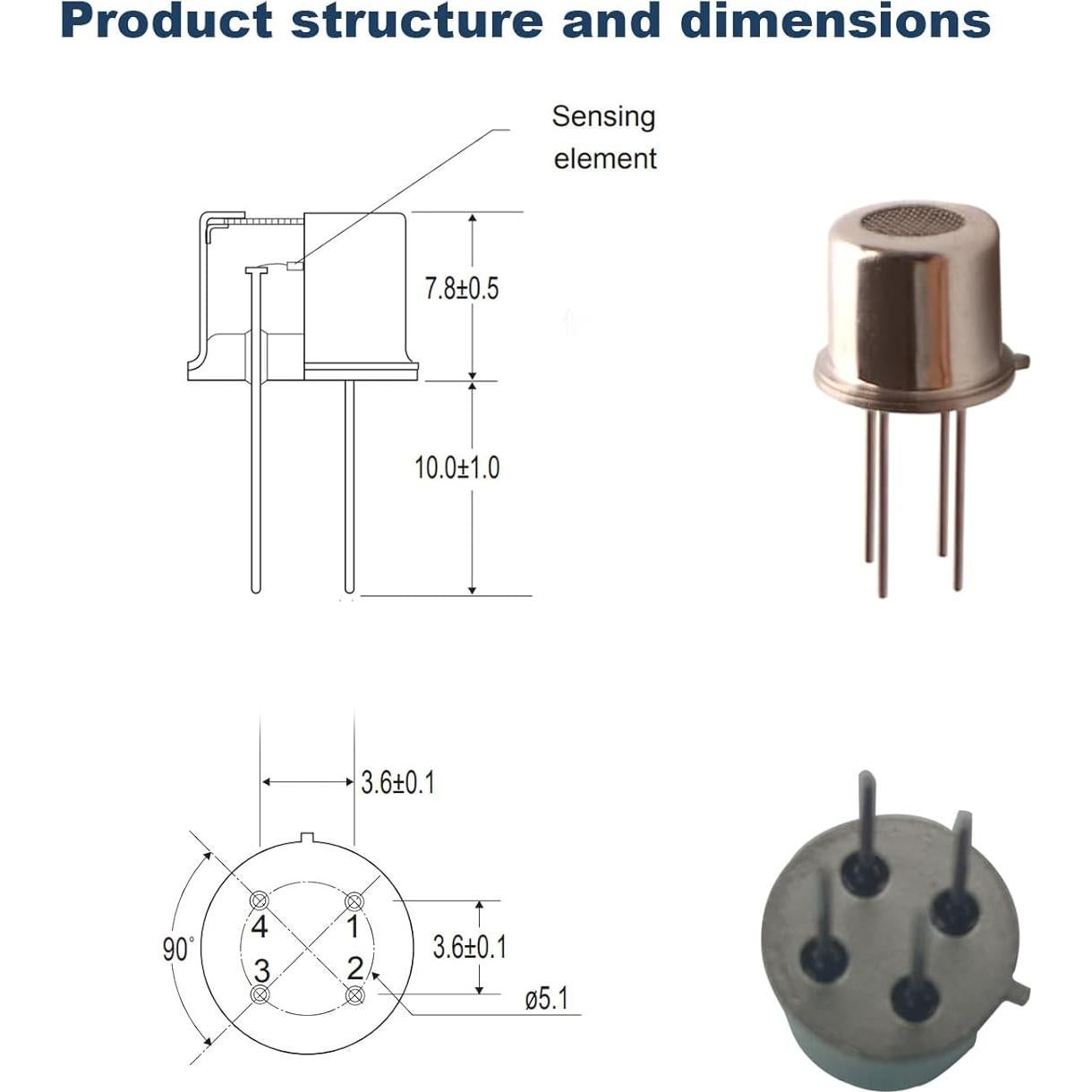 Product structure and dimensions

Sensing element

7.8±0.5

10.0±1.0

3.6±0.1

90°

4

1

3

2

3.6±0.1

ø5.1