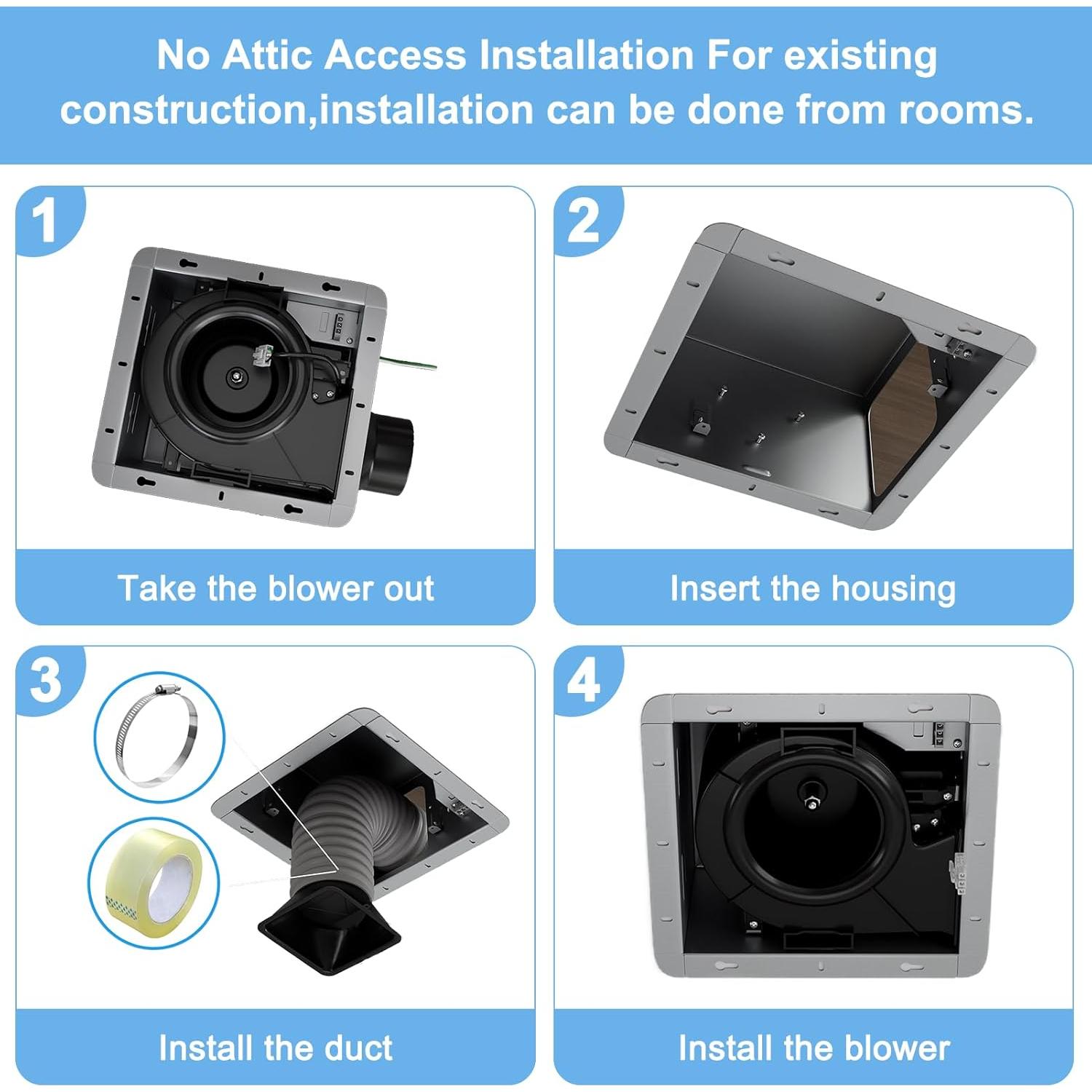 No Attic Access Installation For existing construction,installation can be done from rooms.

1

Take the blower out

2

Insert the housing

3

Install the duct

4

Install the blower