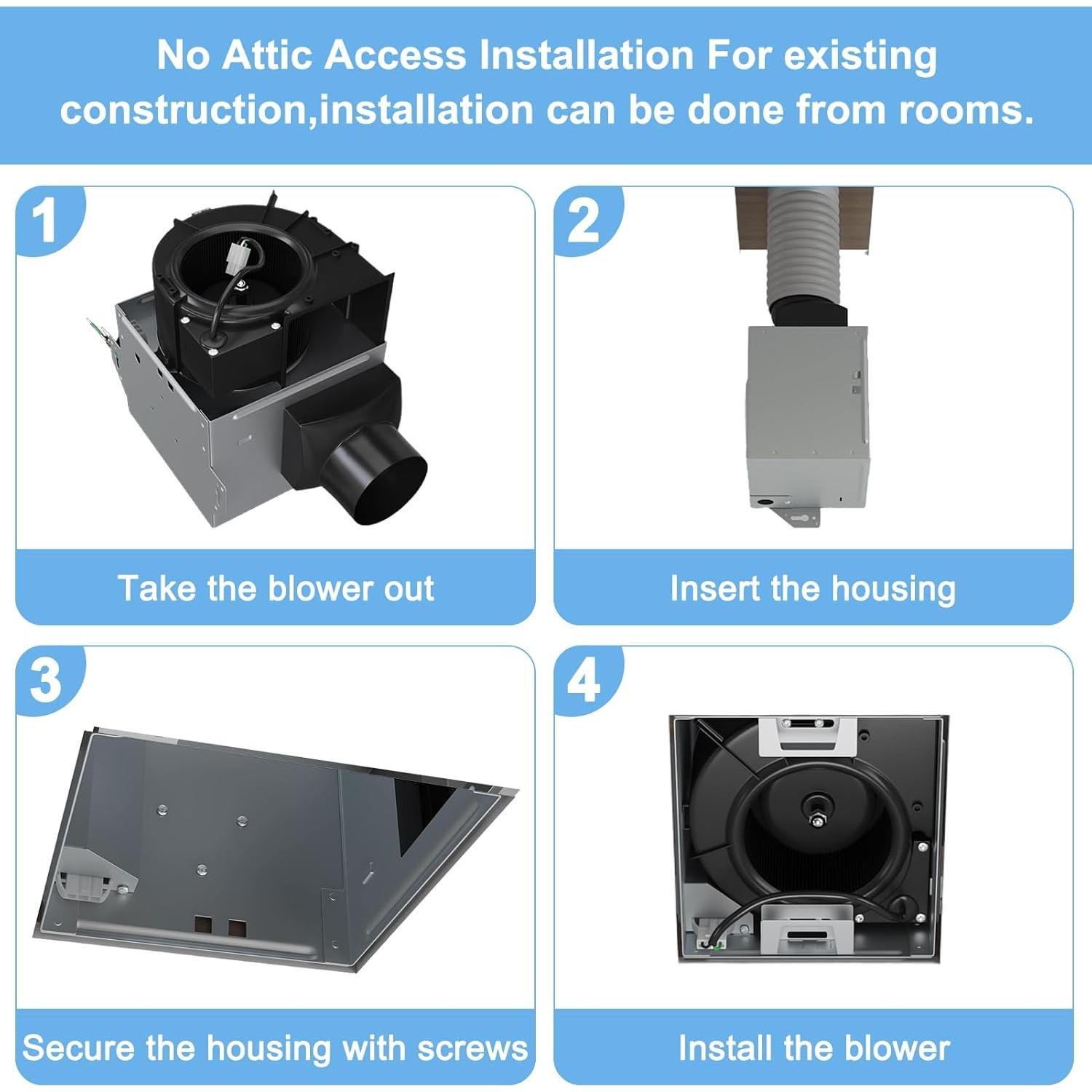 No Attic Access Installation For existing construction,installation can be done from rooms.

1

Take the blower out

2

Insert the housing

3

Secure the housing with screws

4

Install the blower