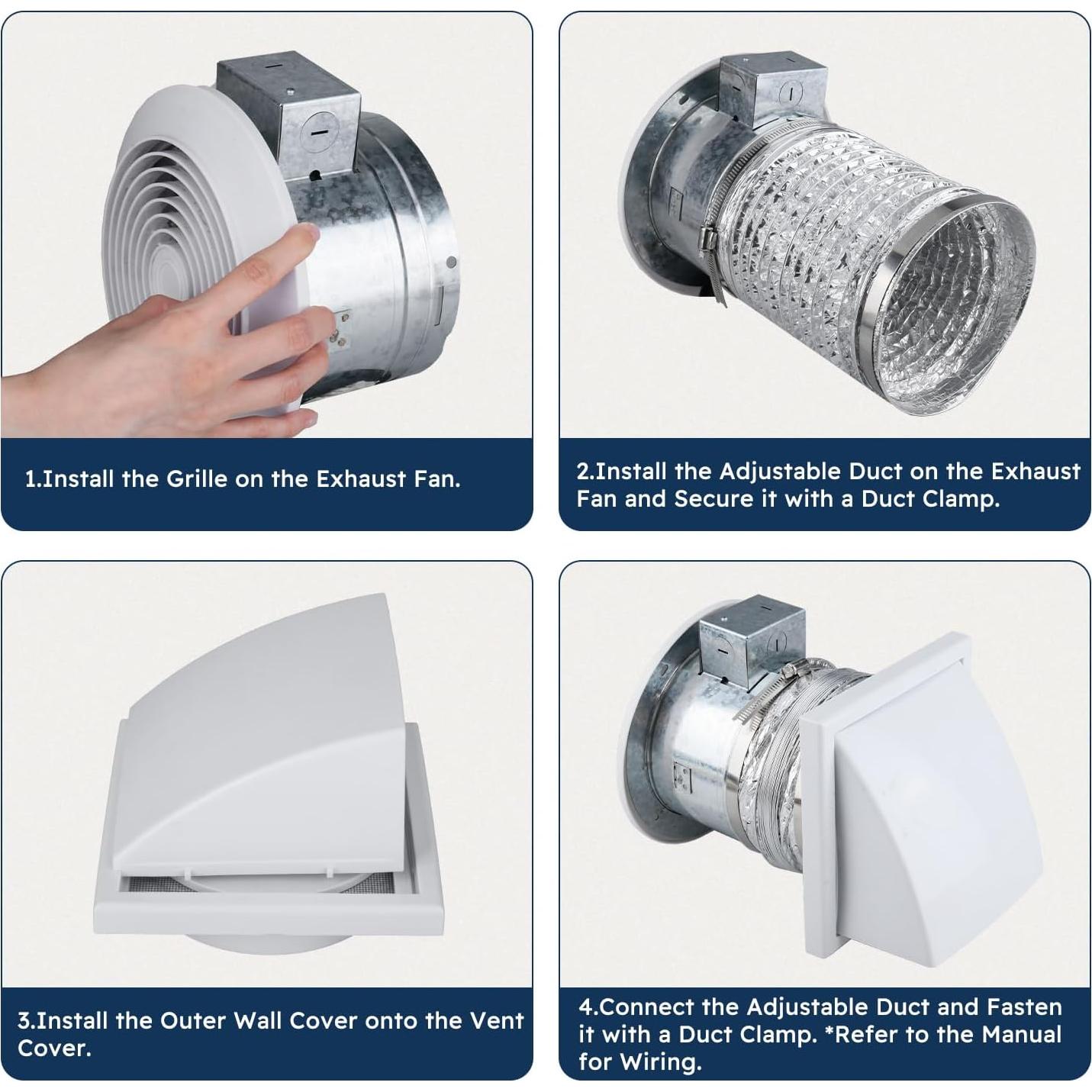 1.Install the Grille on the Exhaust Fan.

2.Install the Adjustable Duct on the Exhaust Fan and Secure it with a Duct Clamp.

3.Install the Outer Wall Cover onto the Vent Cover.

4.Connect the Adjustable Duct and Fasten it with a Duct Clamp. *Refer to the Manual for Wiring.