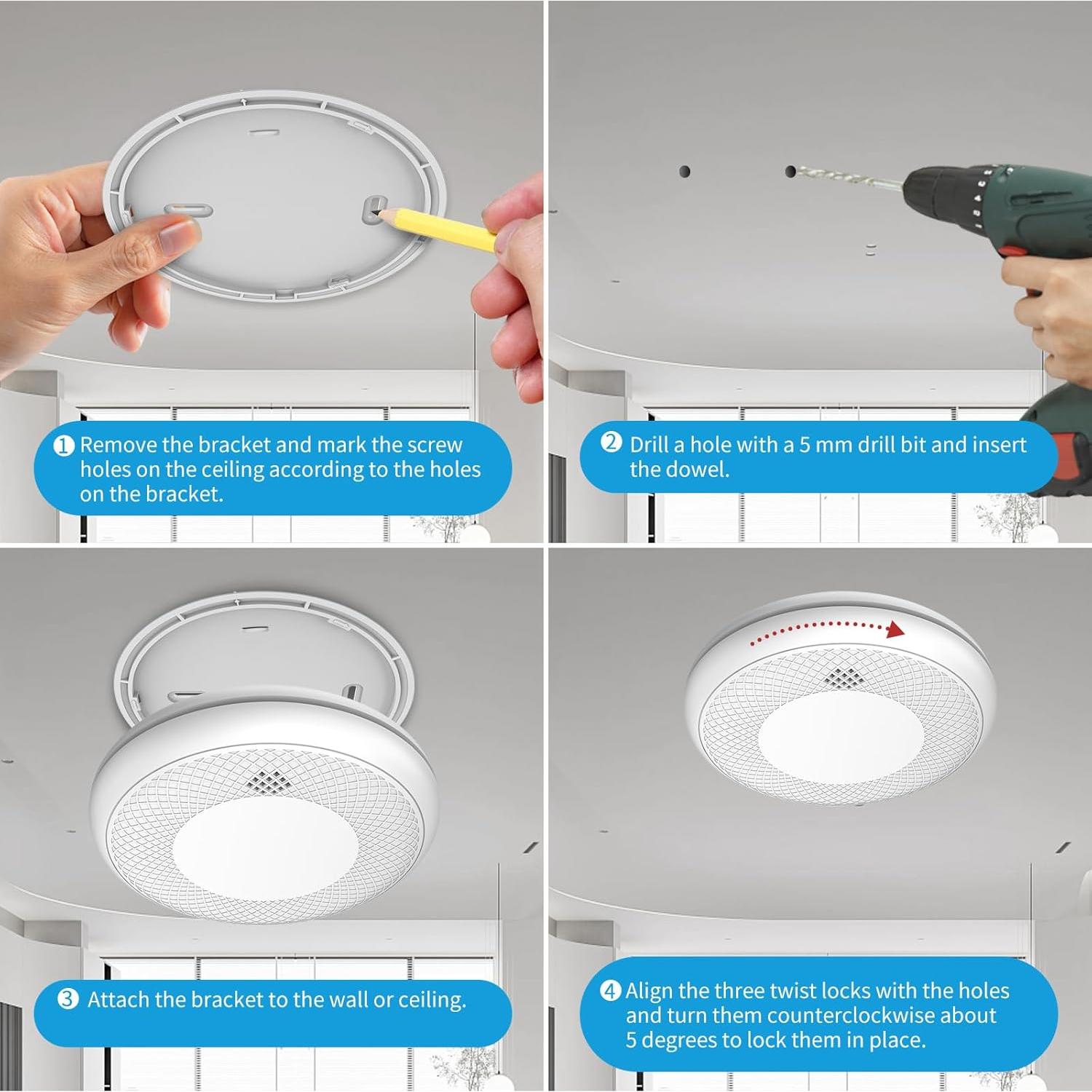 1 Remove the bracket and mark the screw holes on the ceiling according to the holes on the bracket.

2 Drill a hole with a 5 mm drill bit and insert the dowel.

3 Attach the bracket to the wall or ceiling.

4 Align the three twist locks with the holes and turn them counterclockwise about 5 degrees to lock them in place.