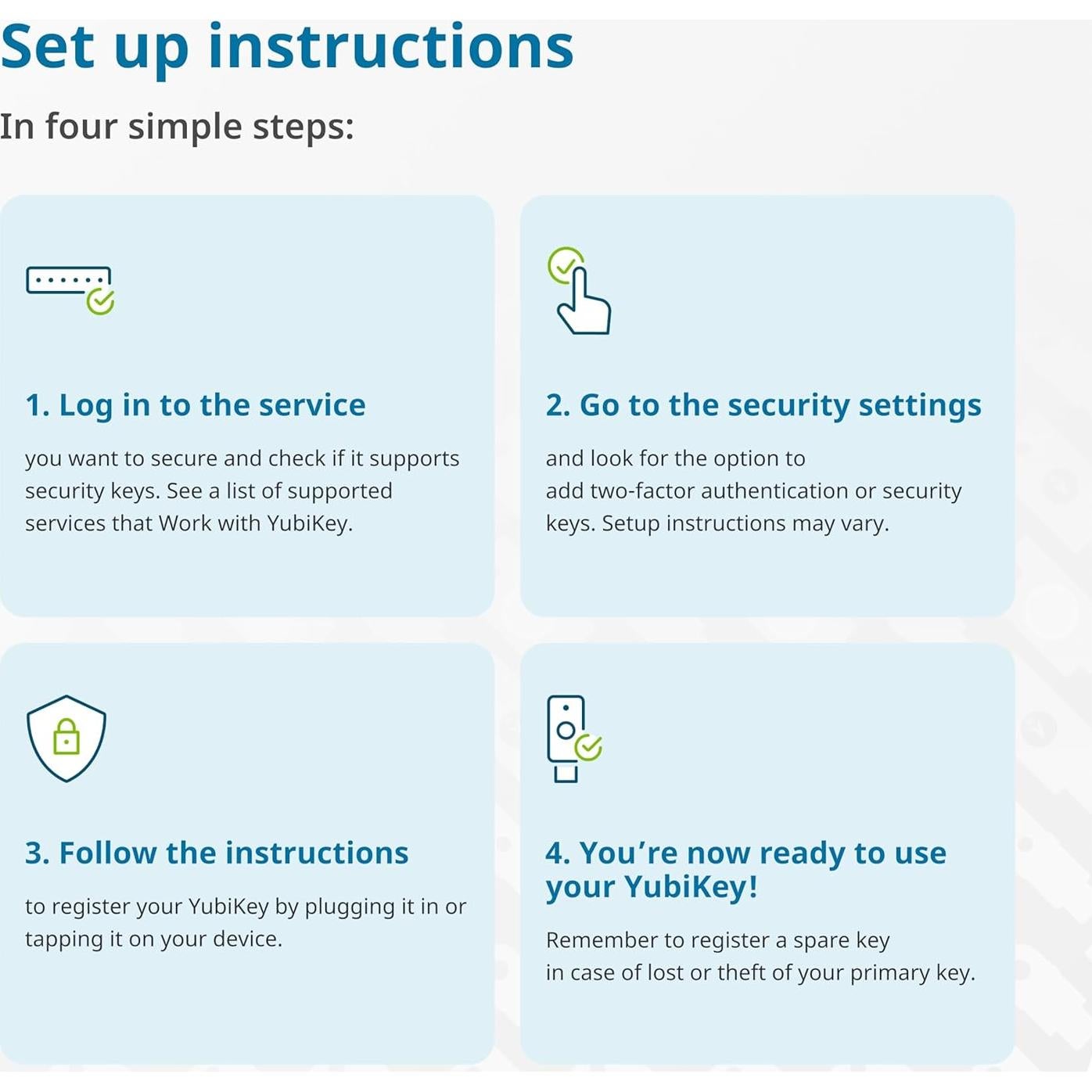 Set up instructions

In four simple steps:

1. Log in to the service

you want to secure and check if it supports security keys. See a list of supported services that Work with YubiKey.

2. Go to the security settings

and look for the option to add two-factor authentication or security keys. Setup instructions may vary.

3. Follow the instructions

to register your YubiKey by plugging it in or tapping it on your device.

4. You're now ready to use your YubiKey!

Remember to register a spare key in case of lost or theft of your primary key.