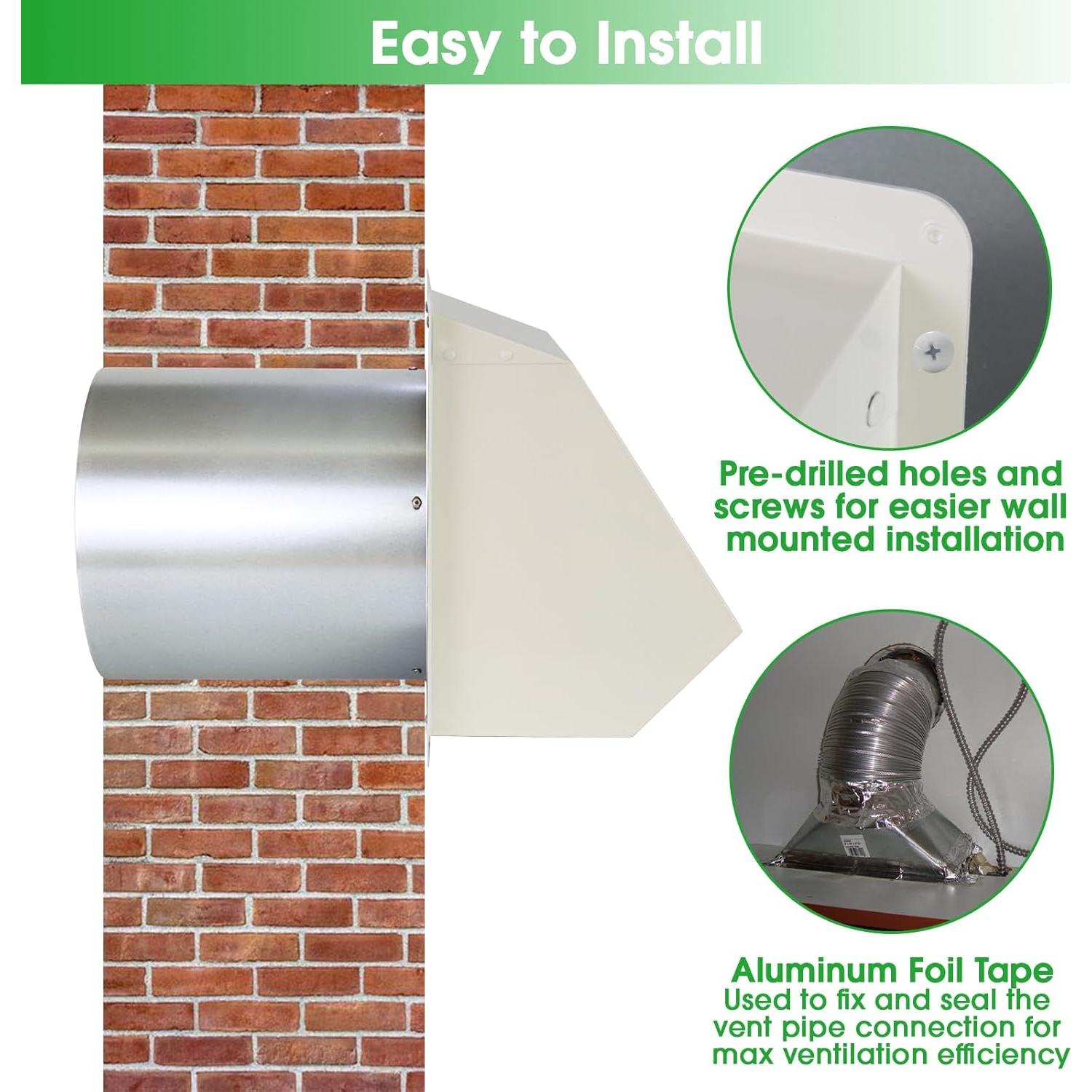 Easy to Install

Pre-drilled holes and screws for easier wall mounted installation

Aluminum Foil Tape
Used to fix and seal the vent pipe connection for max ventilation efficiency