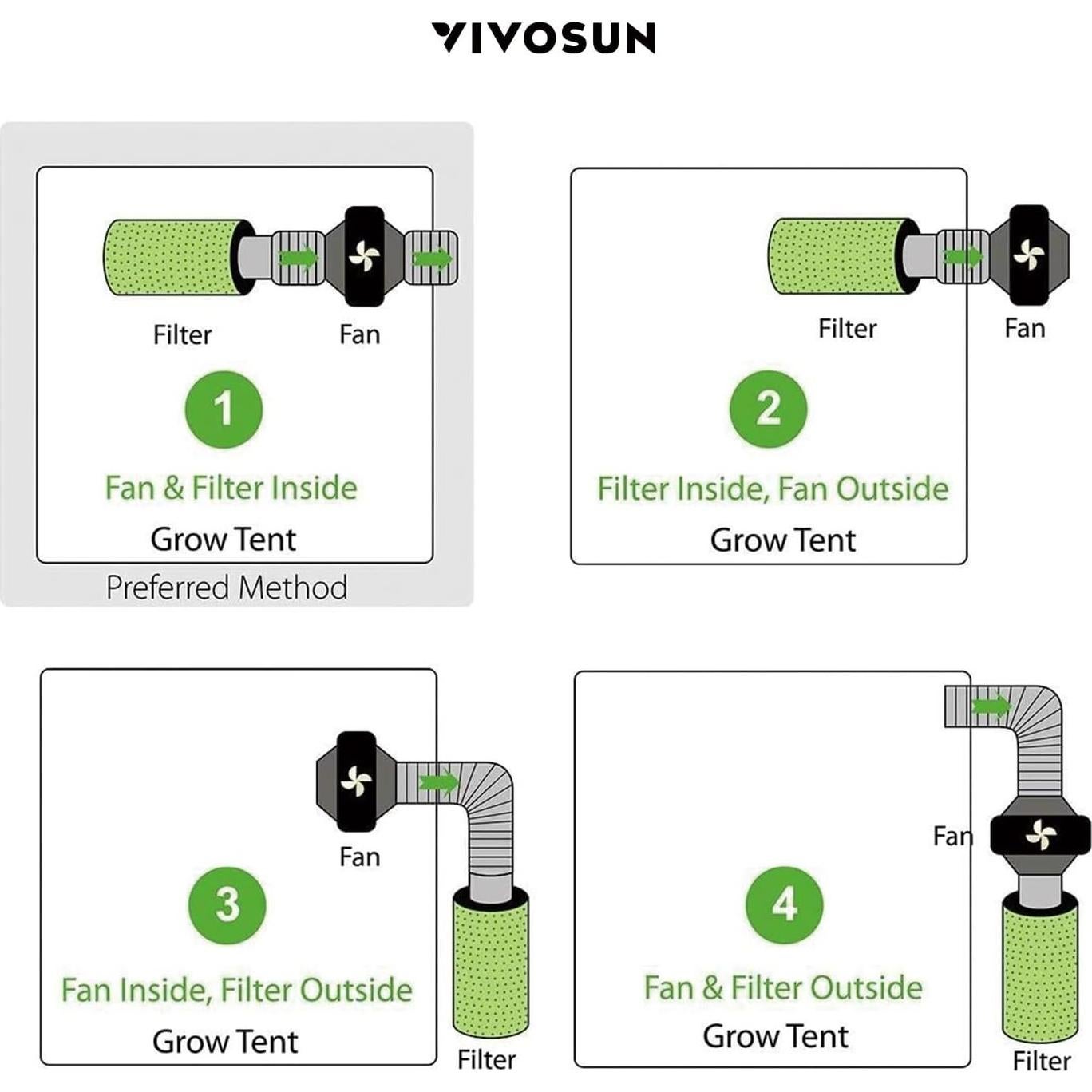 VIVOSUN

Filter Fan

1

Fan & Filter Inside

Grow Tent

Preferred Method

Filter Fan

2

Filter Inside, Fan Outside

Grow Tent

Fan

3

Fan Inside, Filter Outside

Grow Tent

Filter

Fan

4

Fan & Filter Outside

Grow Tent

Filter