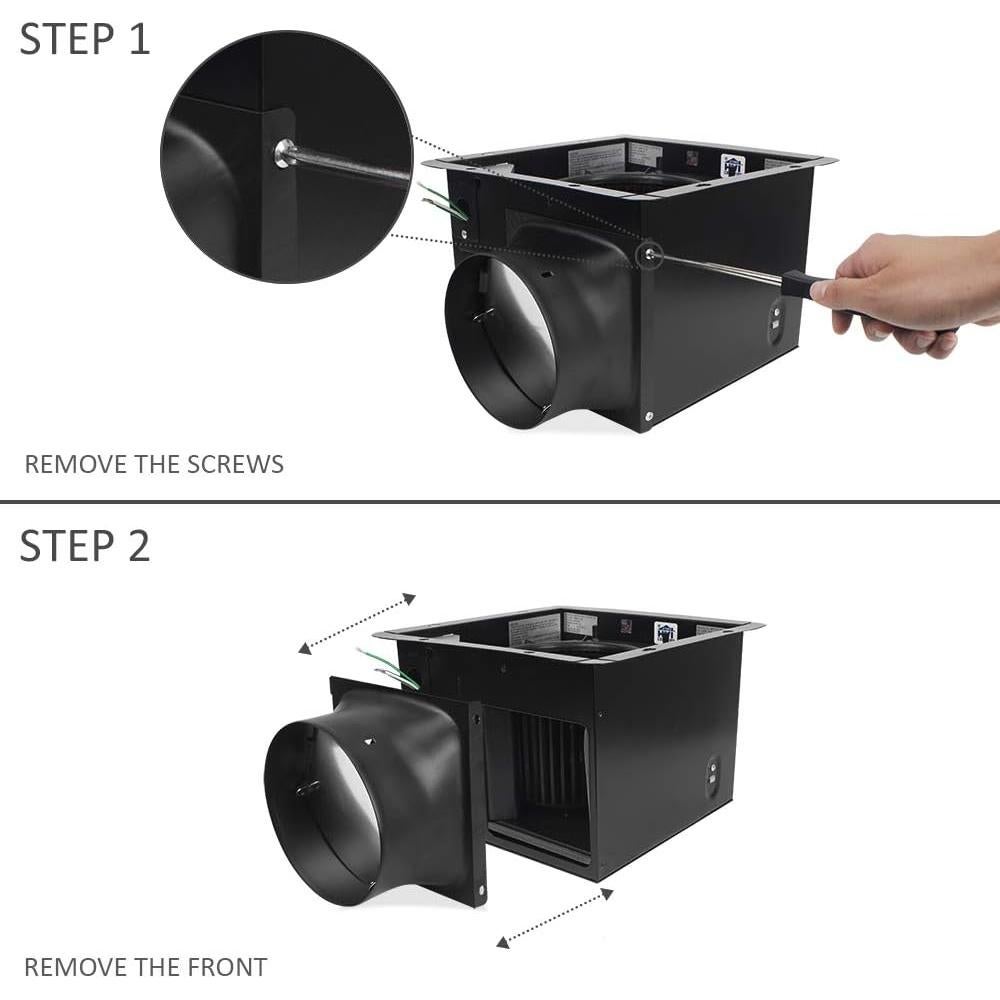 STEP 1

REMOVE THE SCREWS

STEP 2

REMOVE THE FRONT