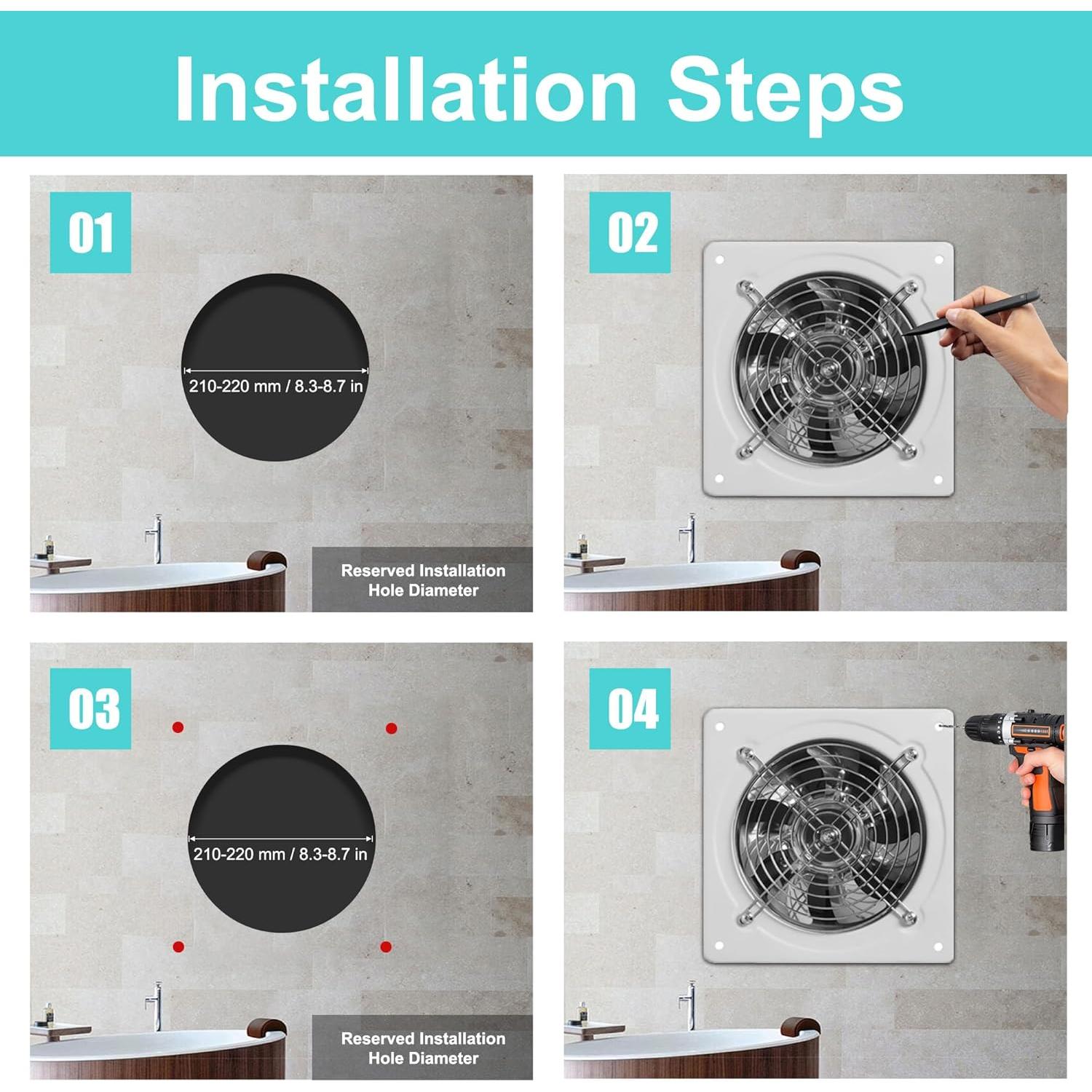 Installation Steps

01

210-220 mm / 8.3-8.7 in

Reserved Installation Hole Diameter

02

03

210-220 mm / 8.3-8.7 in

Reserved Installation Hole Diameter

04