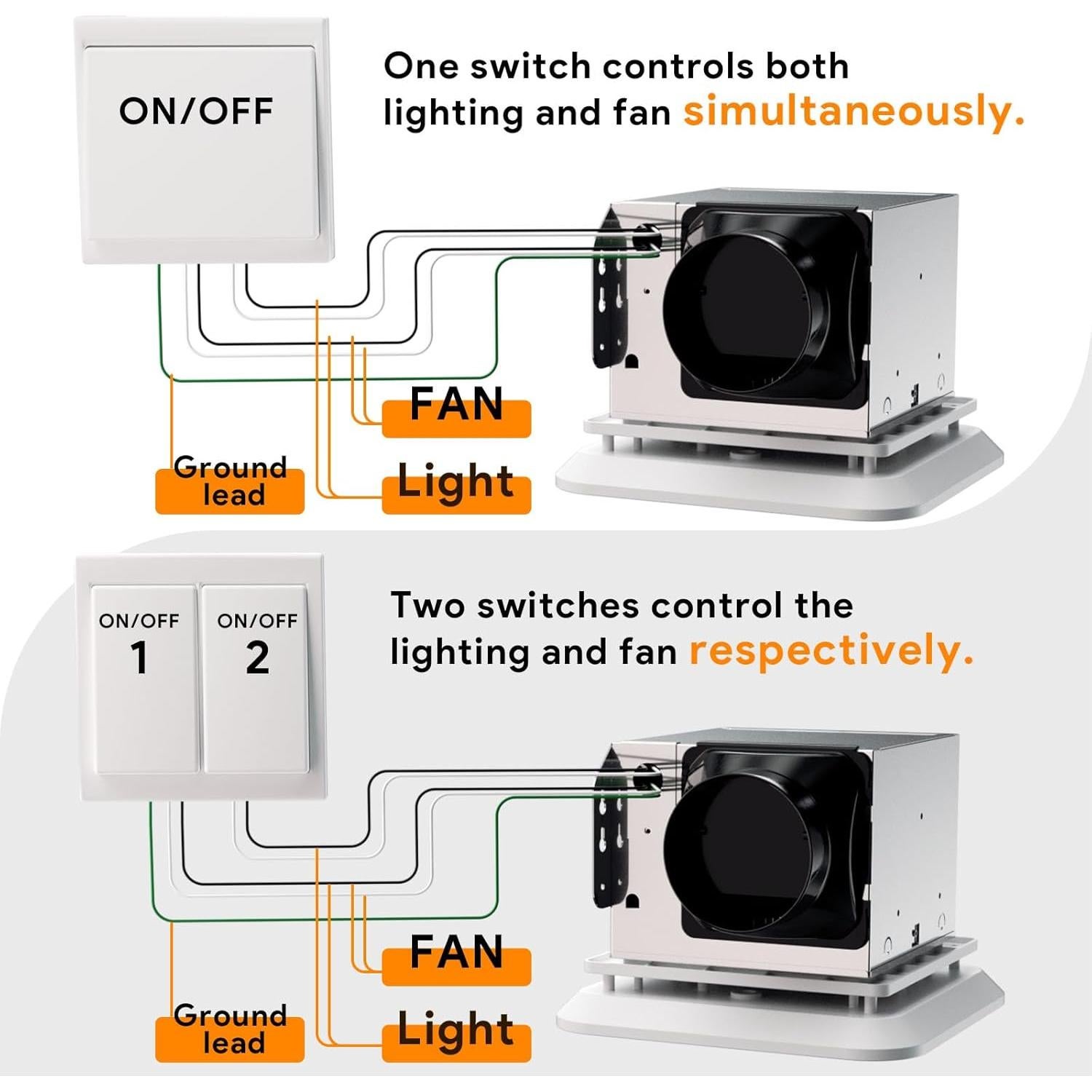 ON/OFF

One switch controls both lighting and fan simultaneously.

FAN

Ground lead

Light

ON/OFF
1

ON/OFF
2

Two switches control the lighting and fan respectively.

FAN

Ground lead

Light