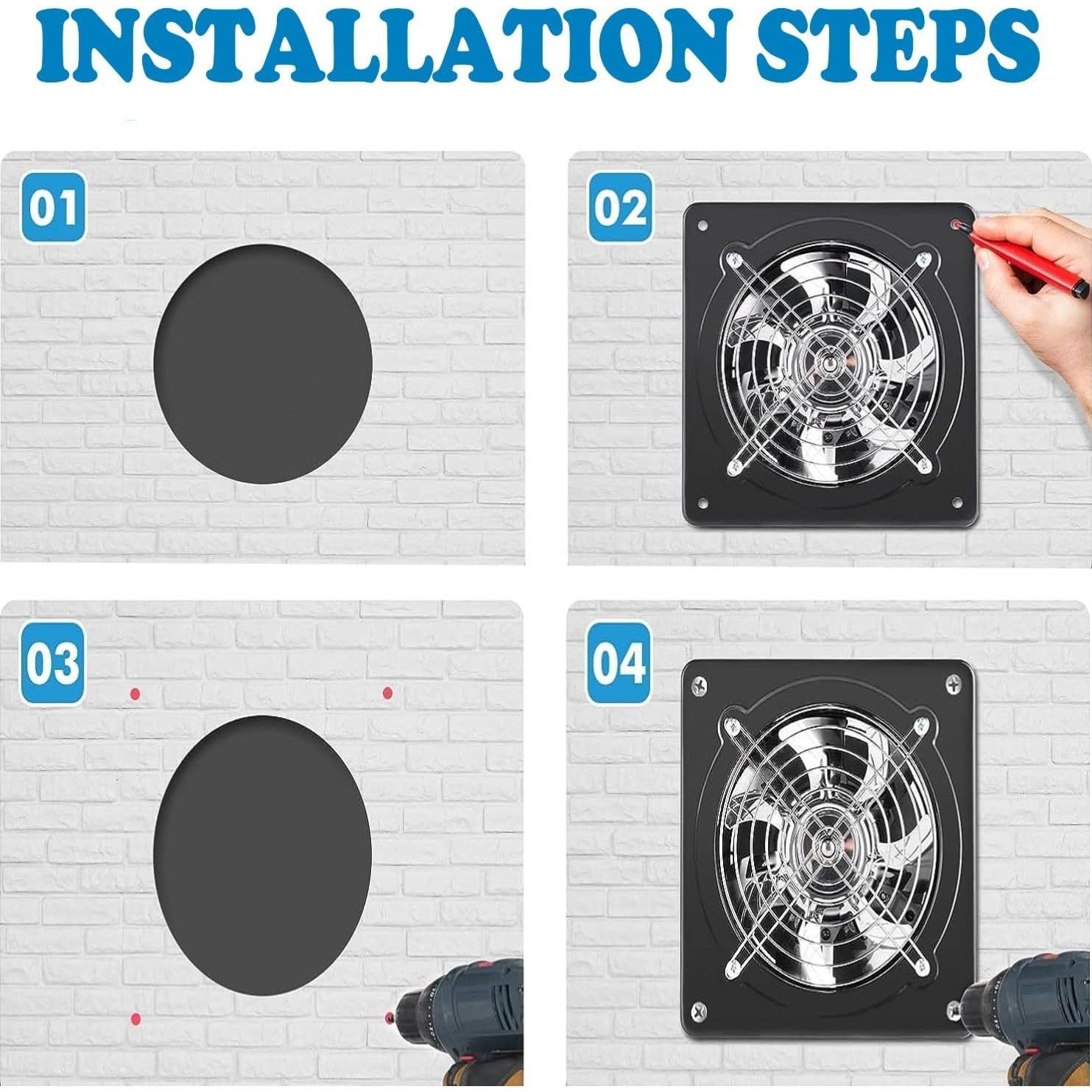 INSTALLATION STEPS

01

02

03

04