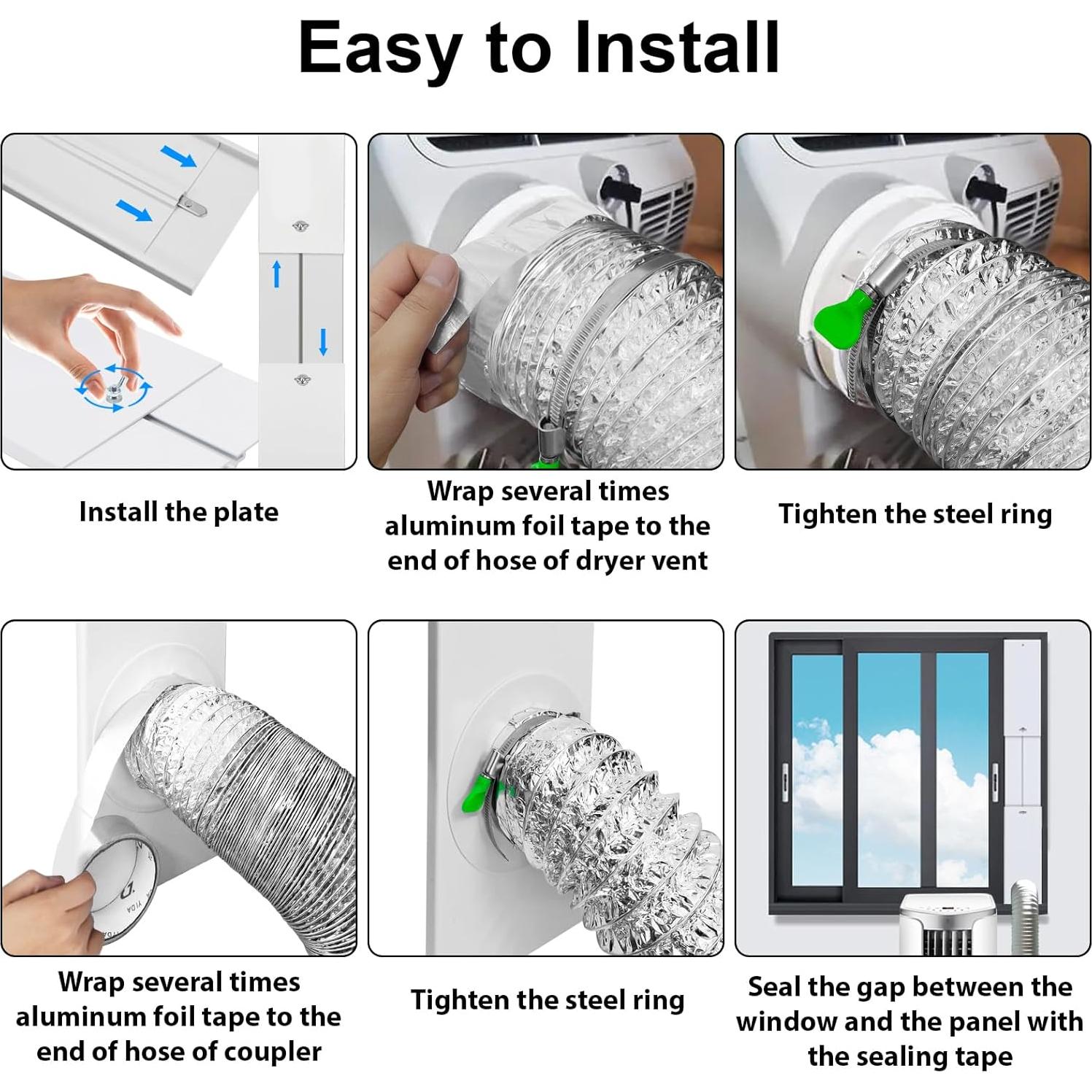 Easy to Install

Install the plate

Wrap several times aluminum foil tape to the end of hose of dryer vent

Tighten the steel ring

Wrap several times aluminum foil tape to the end of hose of coupler

Tighten the steel ring

Seal the gap between the window and the panel with the sealing tape