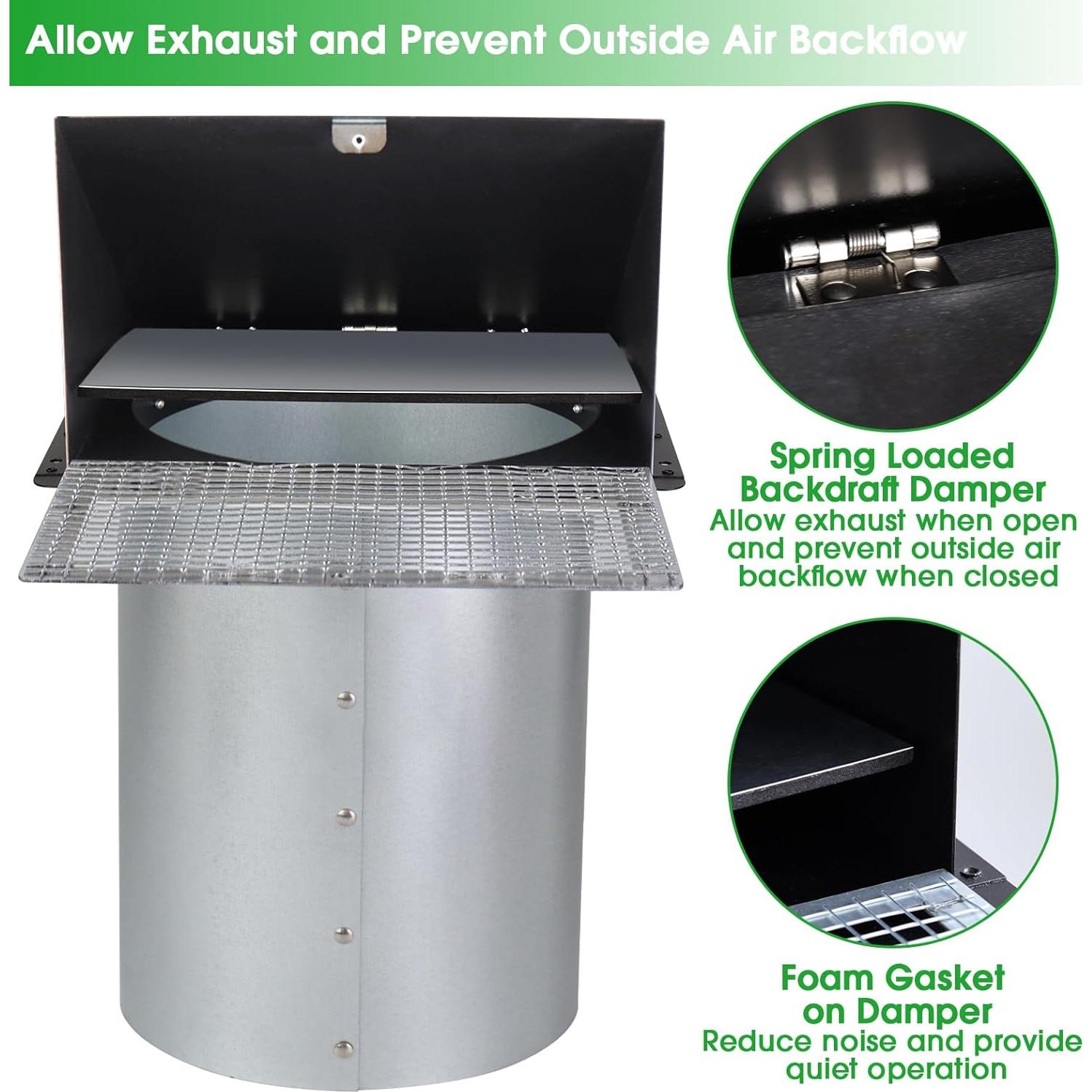 Allow Exhaust and Prevent Outside Air Backflow

Spring Loaded Backdraft Damper
Allow exhaust when open and prevent outside air backflow when closed

Foam Gasket on Damper
Reduce noise and provide quiet operation