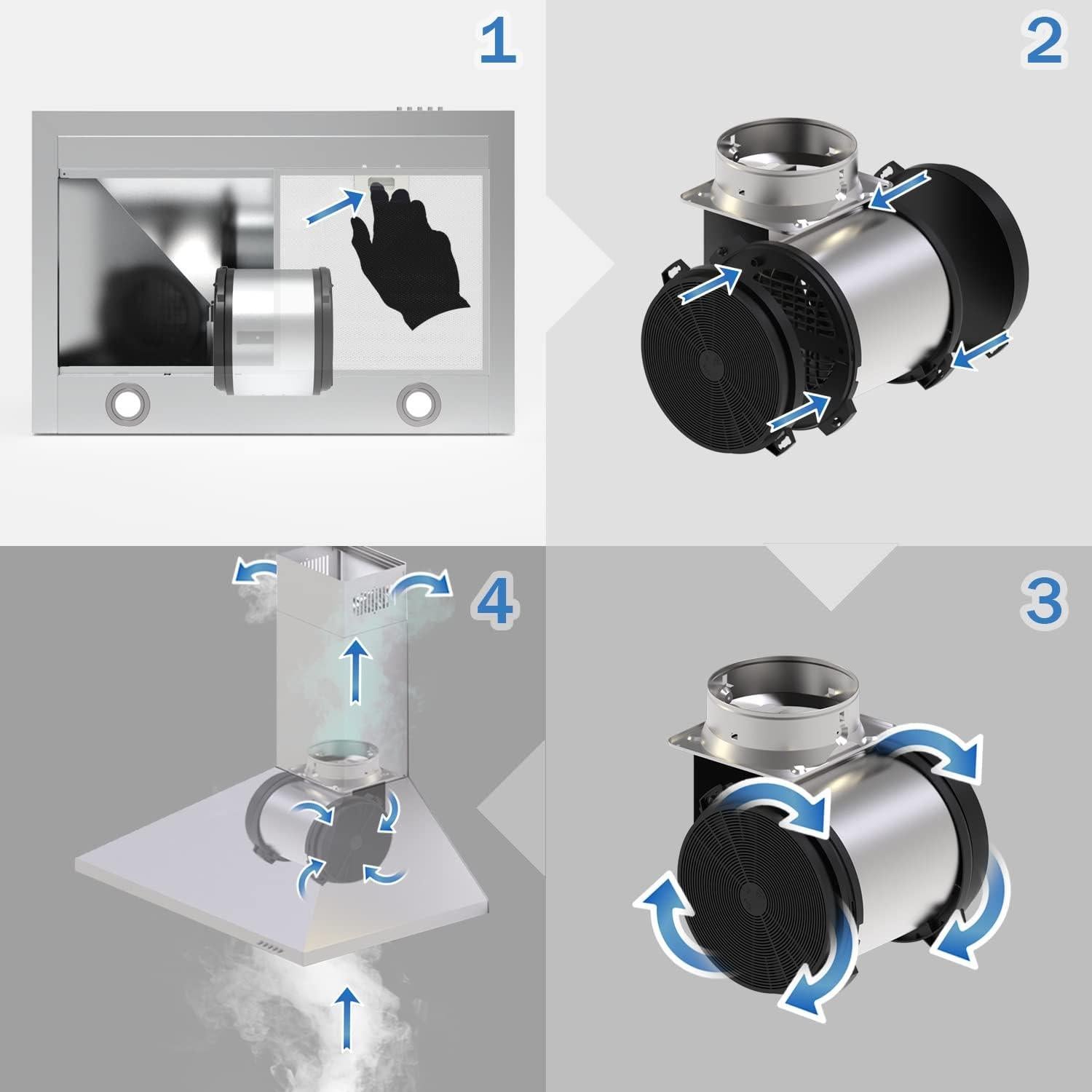 1

2

4

3