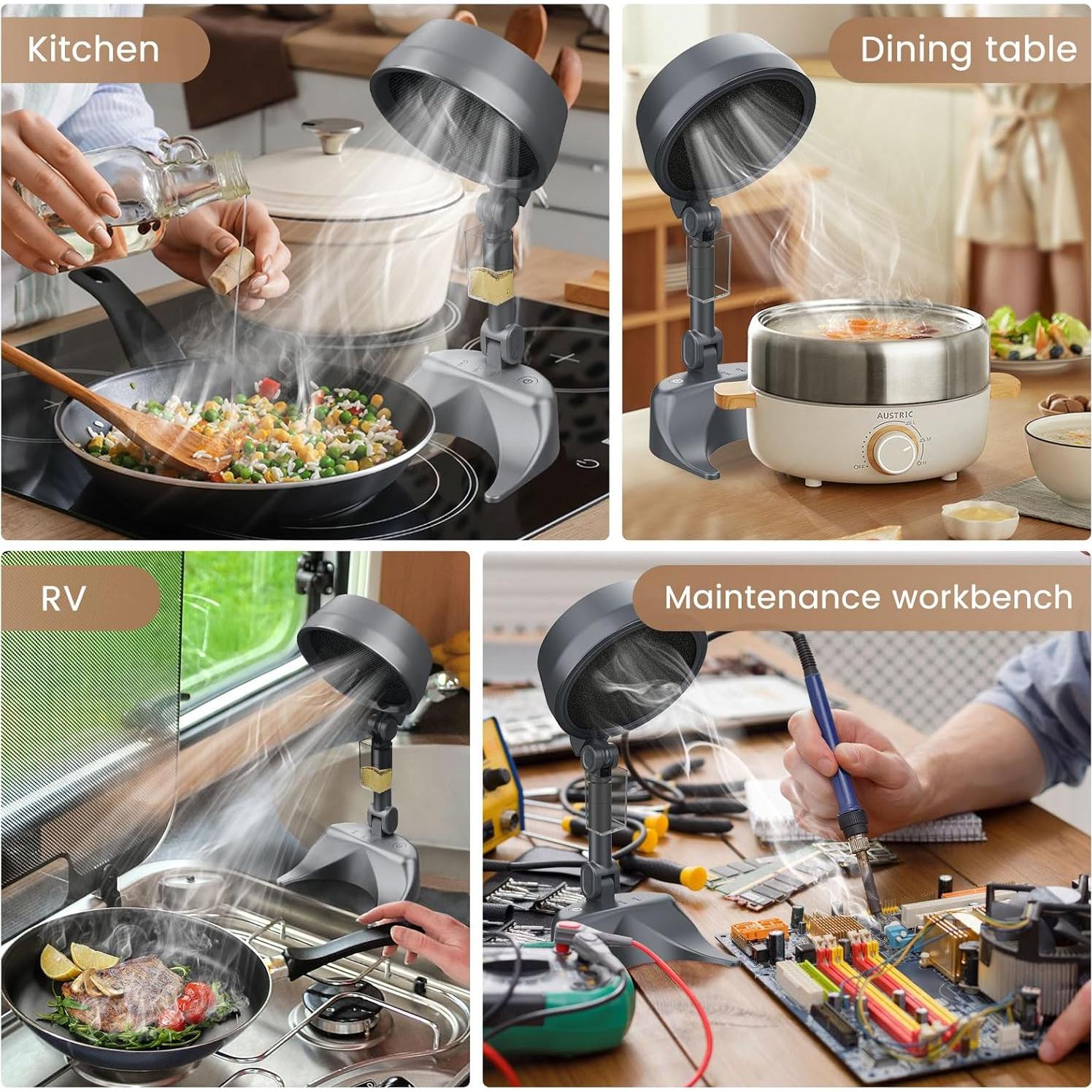 Kitchen

Dining table

AUSTRIC

OFF

RV

Maintenance workbench