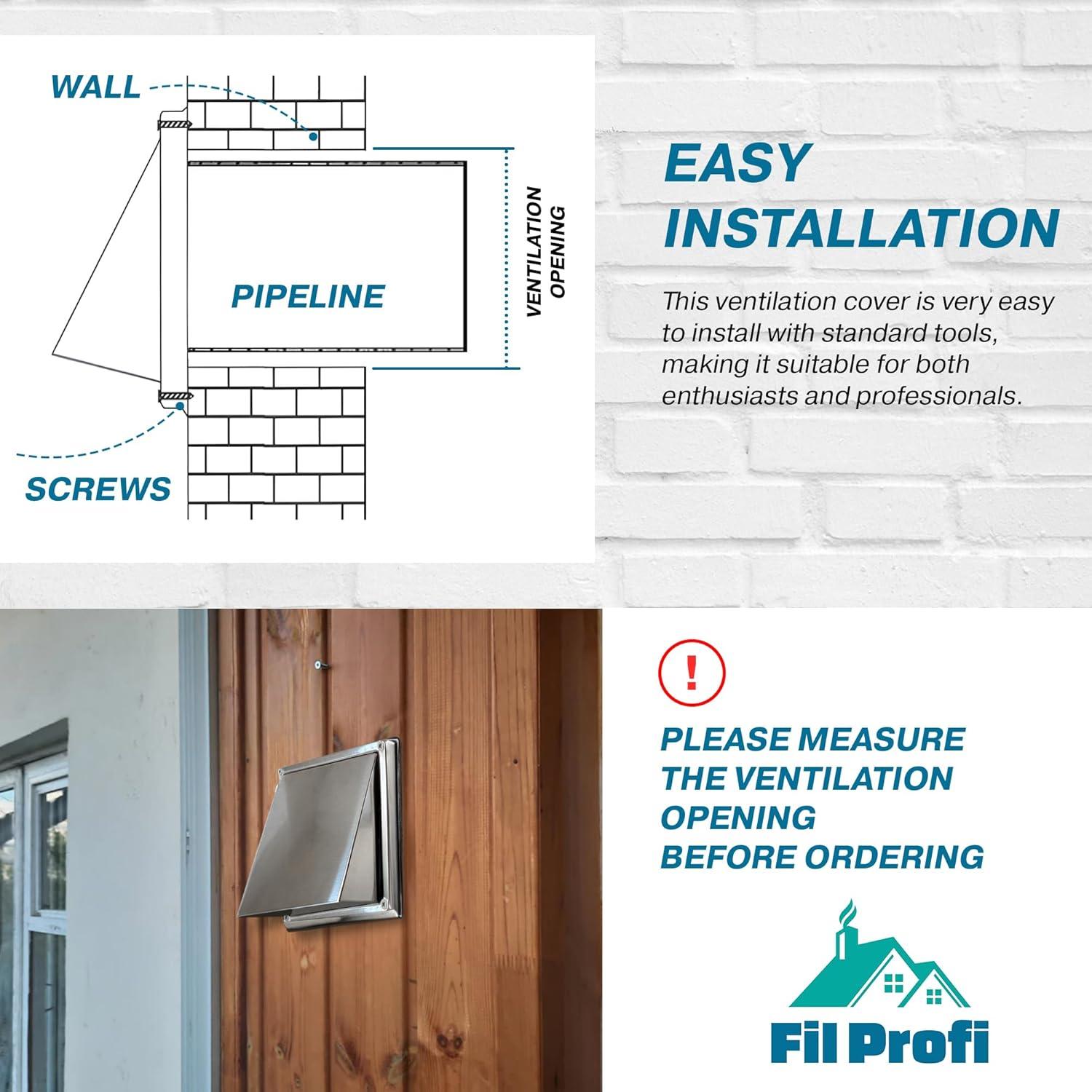 WALL

PIPELINE

VENTILATION OPENING

SCREWS

EASY INSTALLATION

This ventilation cover is very easy to install with standard tools, making it suitable for both enthusiasts and professionals.

!

PLEASE MEASURE THE VENTILATION OPENING BEFORE ORDERING

Fil Profi