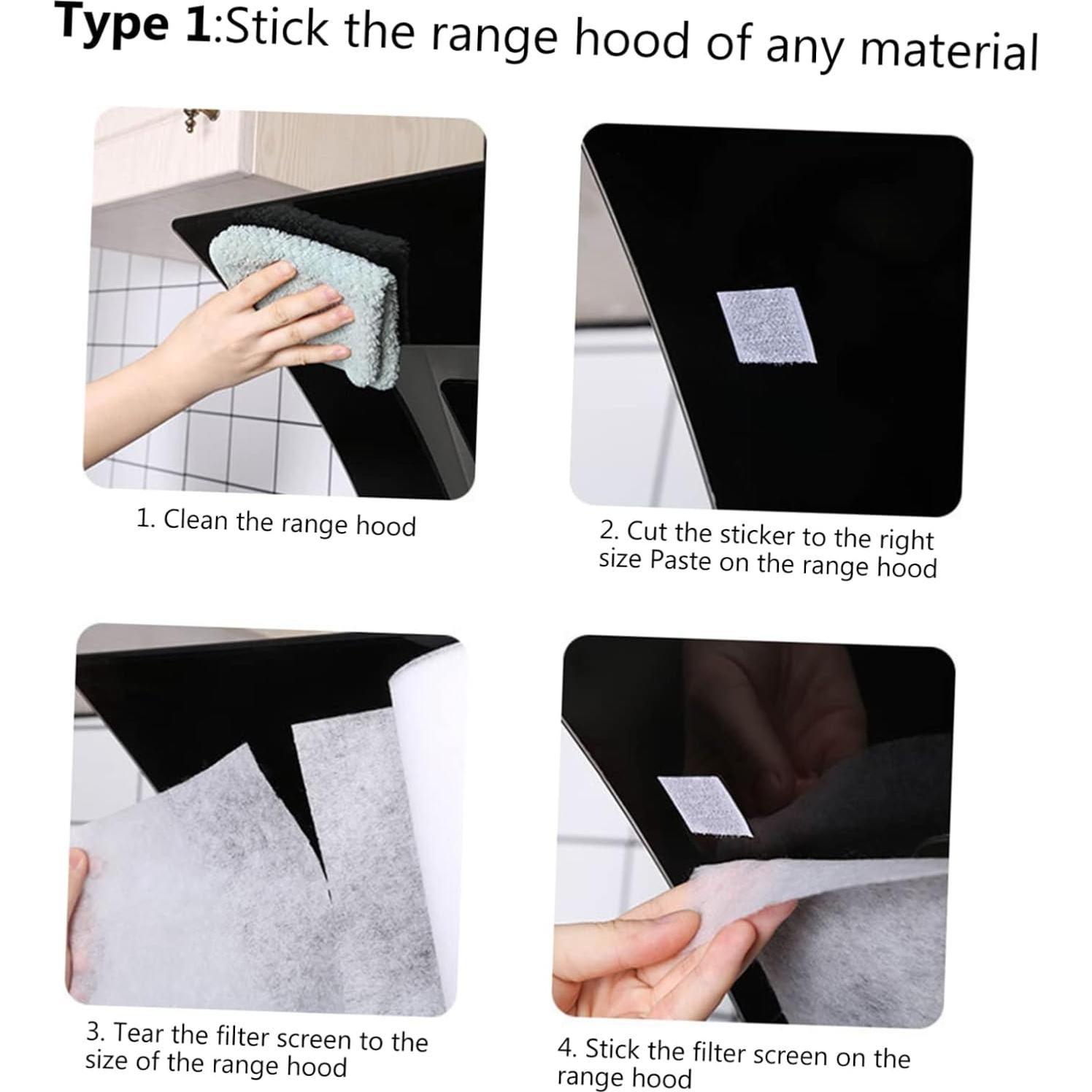 Type 1:Stick the range hood of any material

1. Clean the range hood

2. Cut the sticker to the right size Paste on the range hood

3. Tear the filter screen to the size of the range hood

4. Stick the filter screen on the range hood