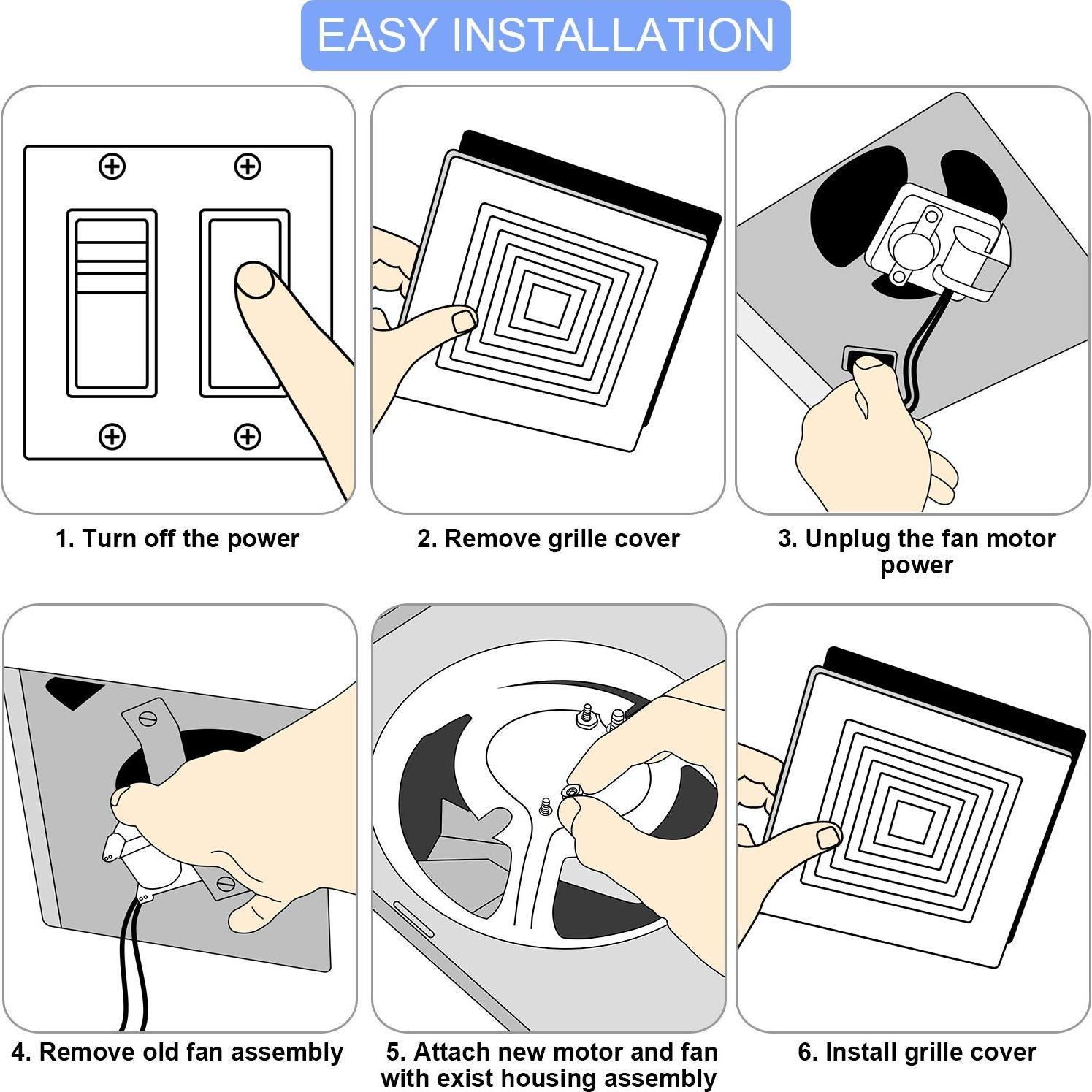 EASY INSTALLATION

1. Turn off the power

2. Remove grille cover

3. Unplug the fan motor power

4. Remove old fan assembly

5. Attach new motor and fan with exist housing assembly

6. Install grille cover