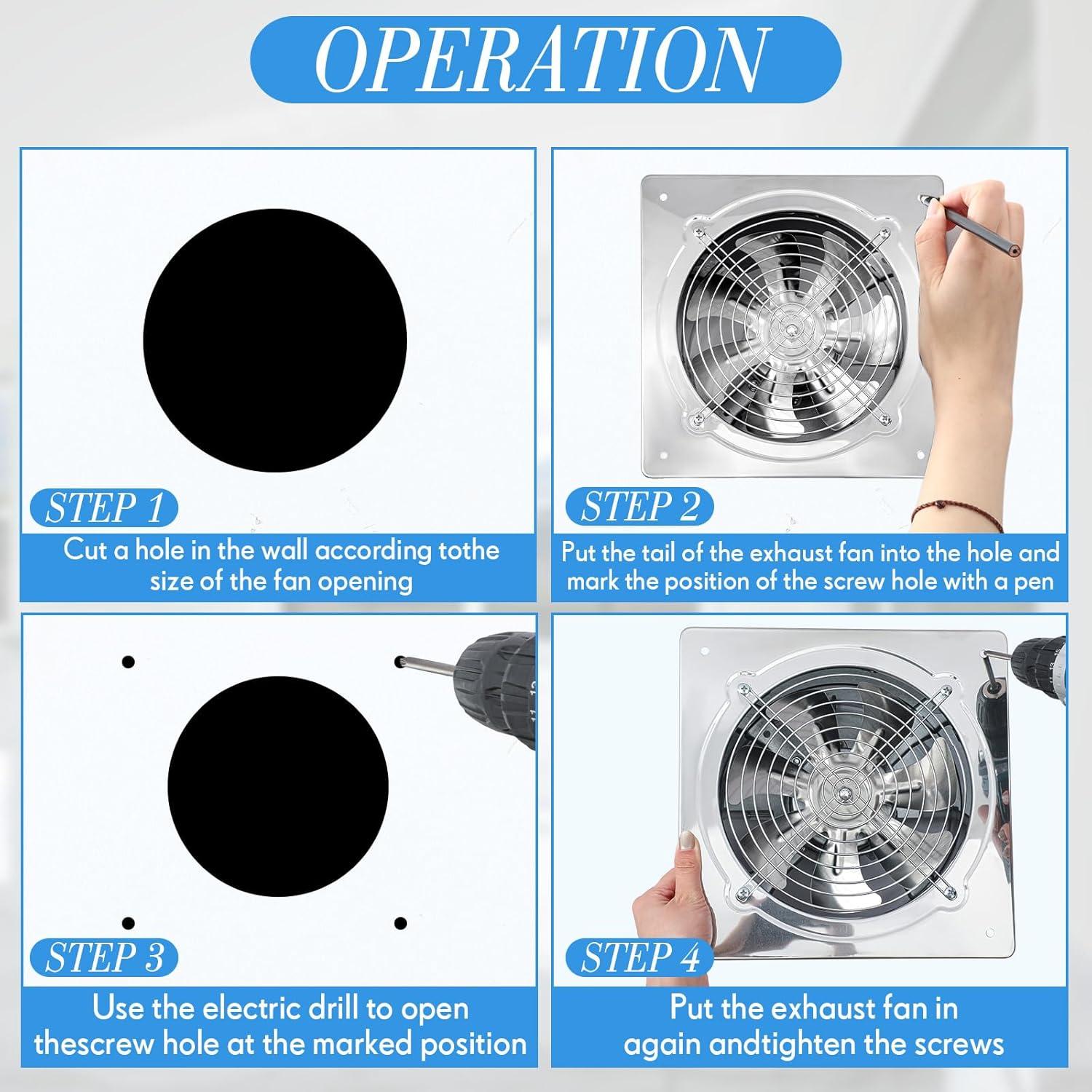 OPERATION

STEP 1
Cut a hole in the wall according tothe size of the fan opening

STEP 2
Put the tail of the exhaust fan into the hole and mark the position of the screw hole with a pen

STEP 3
Use the electric drill to open thescrew hole at the marked position

STEP 4
Put the exhaust fan in again andtighten the screws