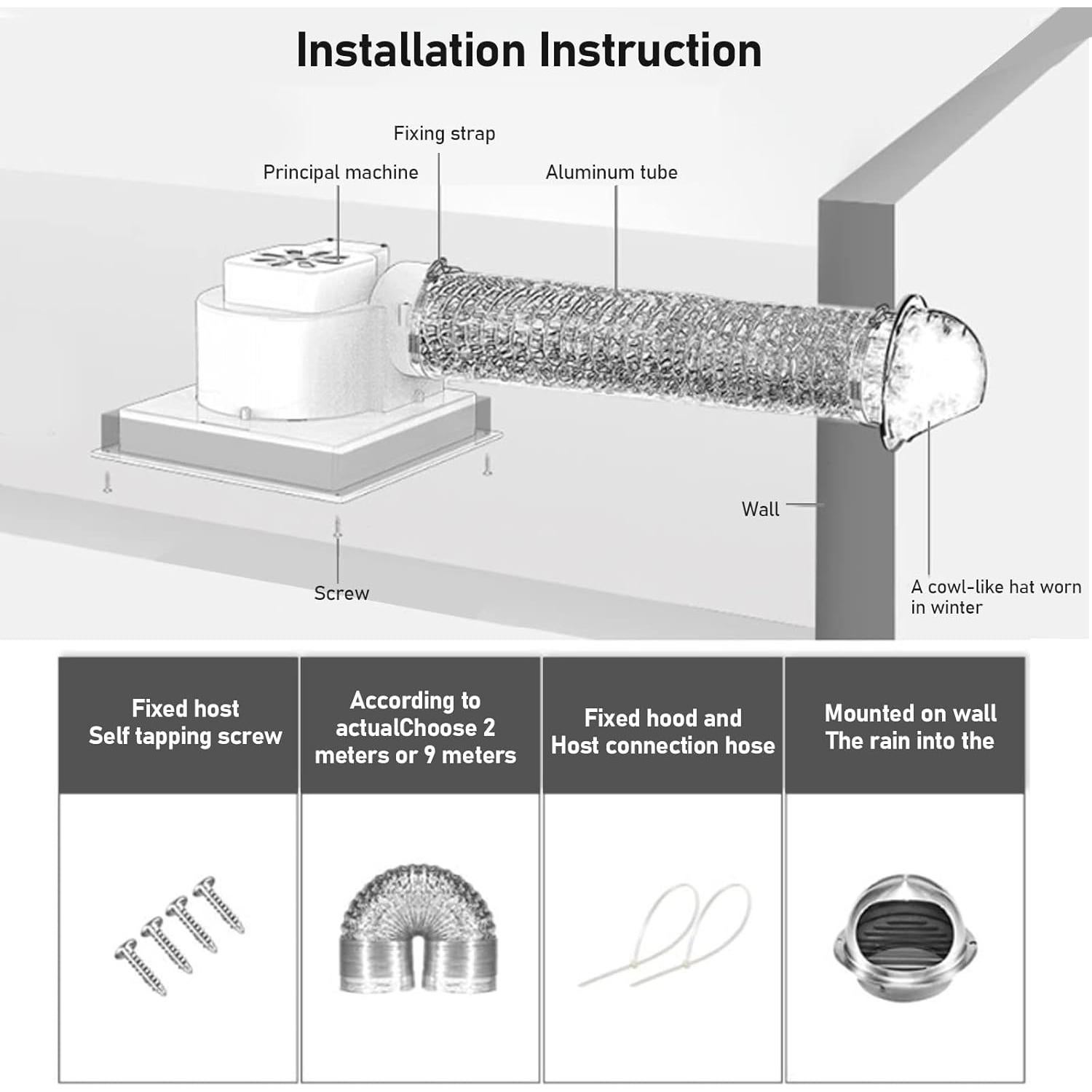 Installation Instruction

Fixing strap

Principal machine

Aluminum tube

Wall

Screw

A cowl-like hat worn in winter

| Fixed host Self tapping screw | According to actualChoose 2 meters or 9 meters | Fixed hood and Host connection hose | Mounted on wall The rain into the |
|---|---|---|---|
| | | | |