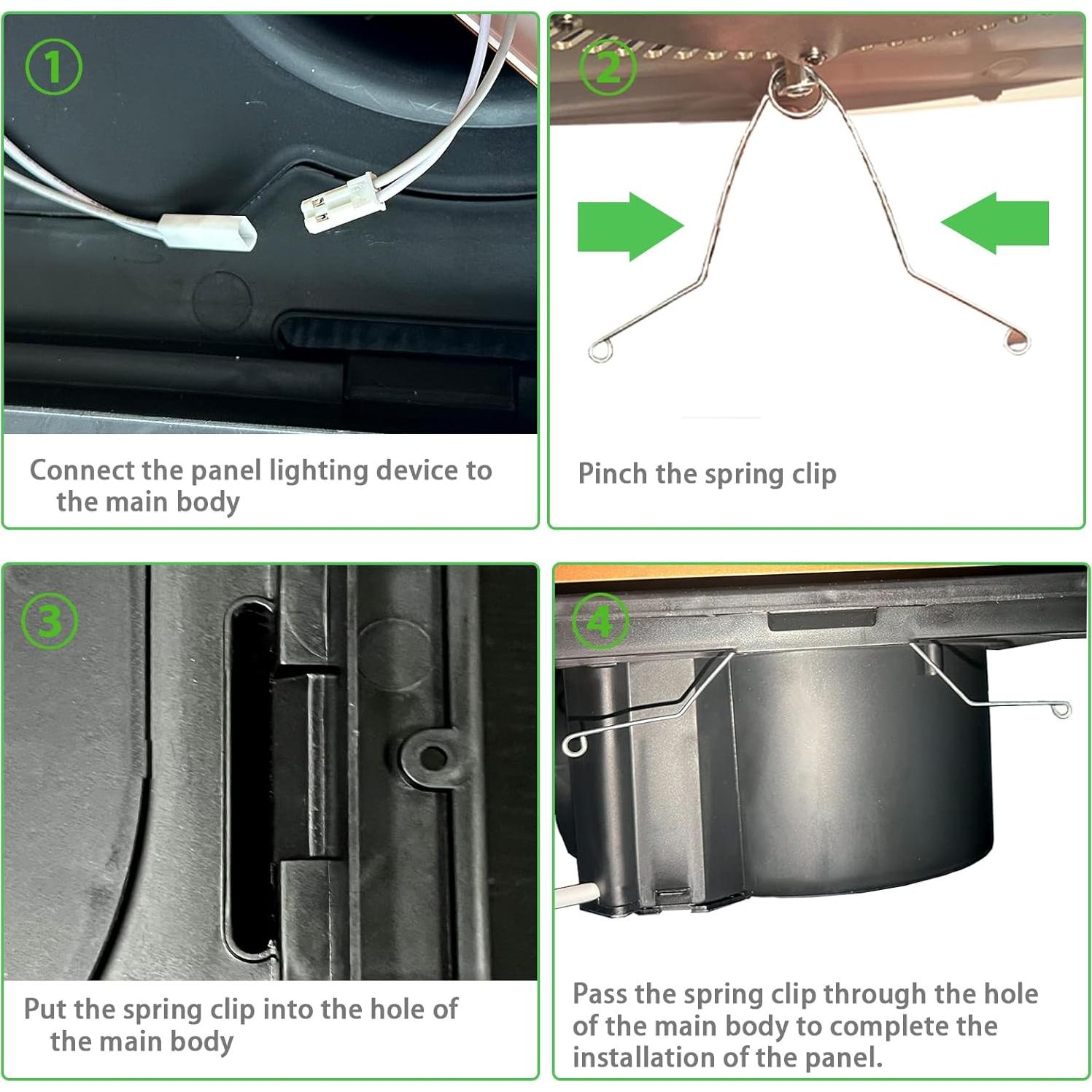 ①

Connect the panel lighting device to the main body

②

Pinch the spring clip

③

Put the spring clip into the hole of the main body

④

Pass the spring clip through the hole of the main body to complete the installation of the panel.