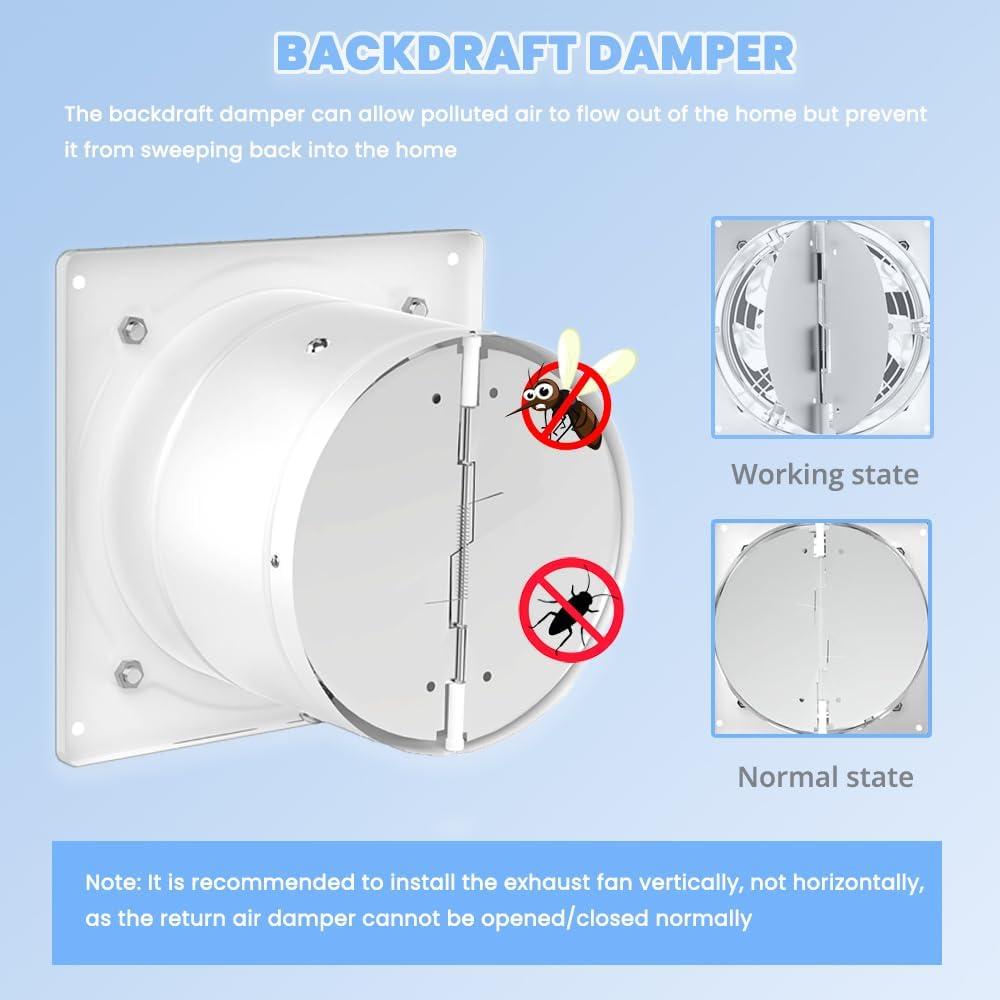 BACKDRAFT DAMPER

The backdraft damper can allow polluted air to flow out of the home but prevent it from sweeping back into the home

Working state

Normal state

Note: It is recommended to install the exhaust fan vertically, not horizontally, as the return air damper cannot be opened/closed normally