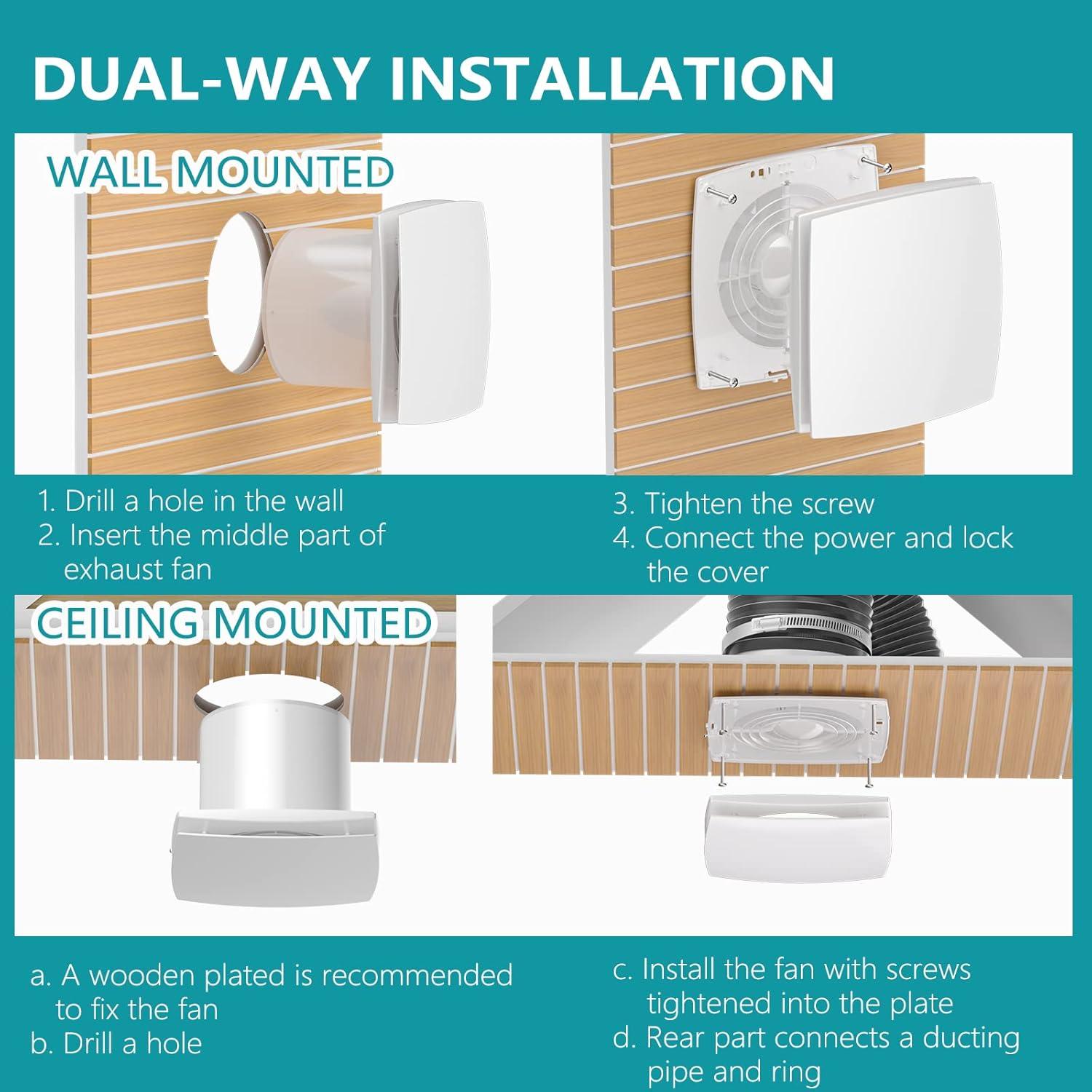 DUAL-WAY INSTALLATION

WALL MOUNTED

1. Drill a hole in the wall
2. Insert the middle part of exhaust fan

3. Tighten the screw
4. Connect the power and lock the cover

CEILING MOUNTED

a. A wooden plated is recommended to fix the fan
b. Drill a hole

c. Install the fan with screws tightened into the plate
d. Rear part connects a ducting pipe and ring