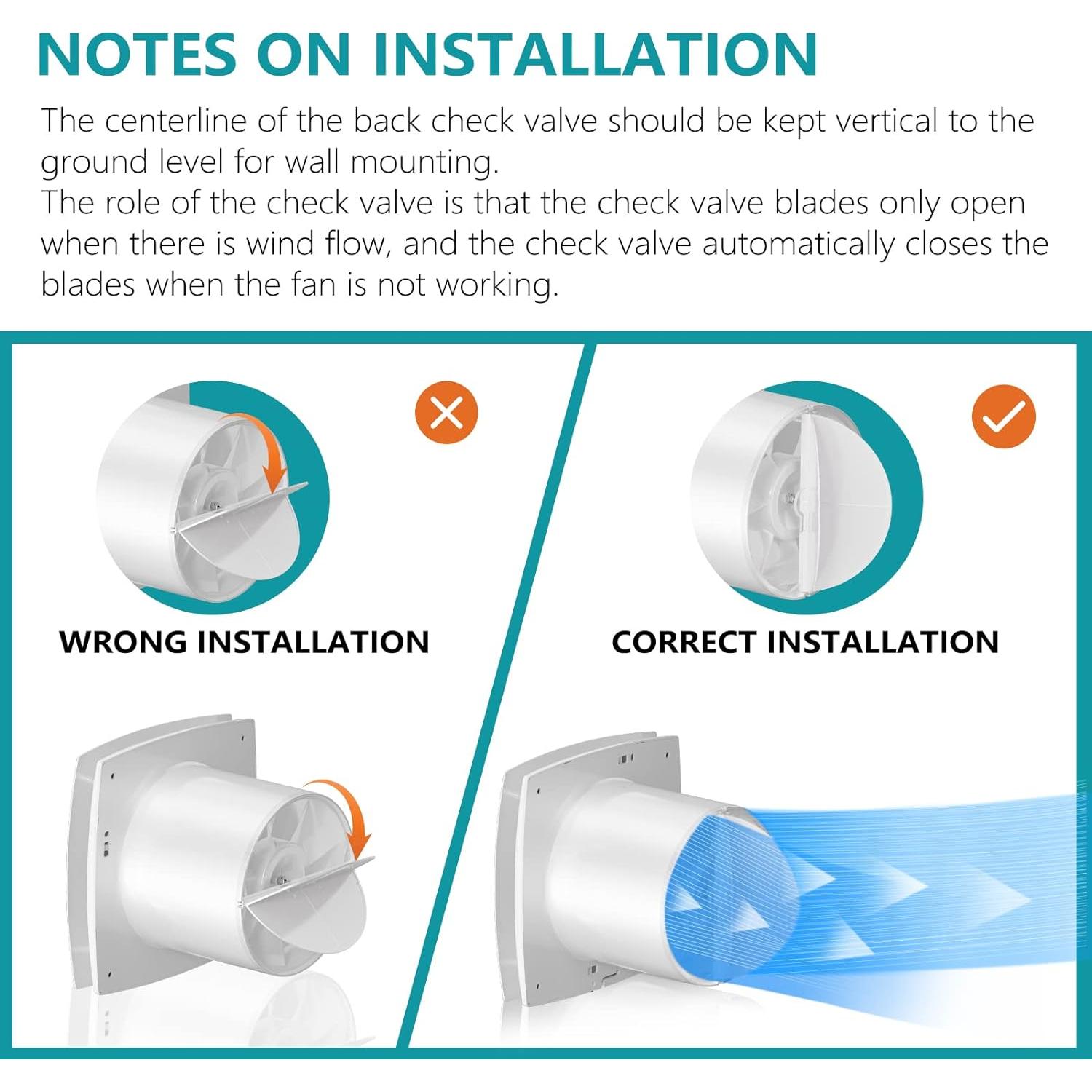 NOTES ON INSTALLATION

The centerline of the back check valve should be kept vertical to the ground level for wall mounting.
The role of the check valve is that the check valve blades only open when there is wind flow, and the check valve automatically closes the blades when the fan is not working.

WRONG INSTALLATION

CORRECT INSTALLATION