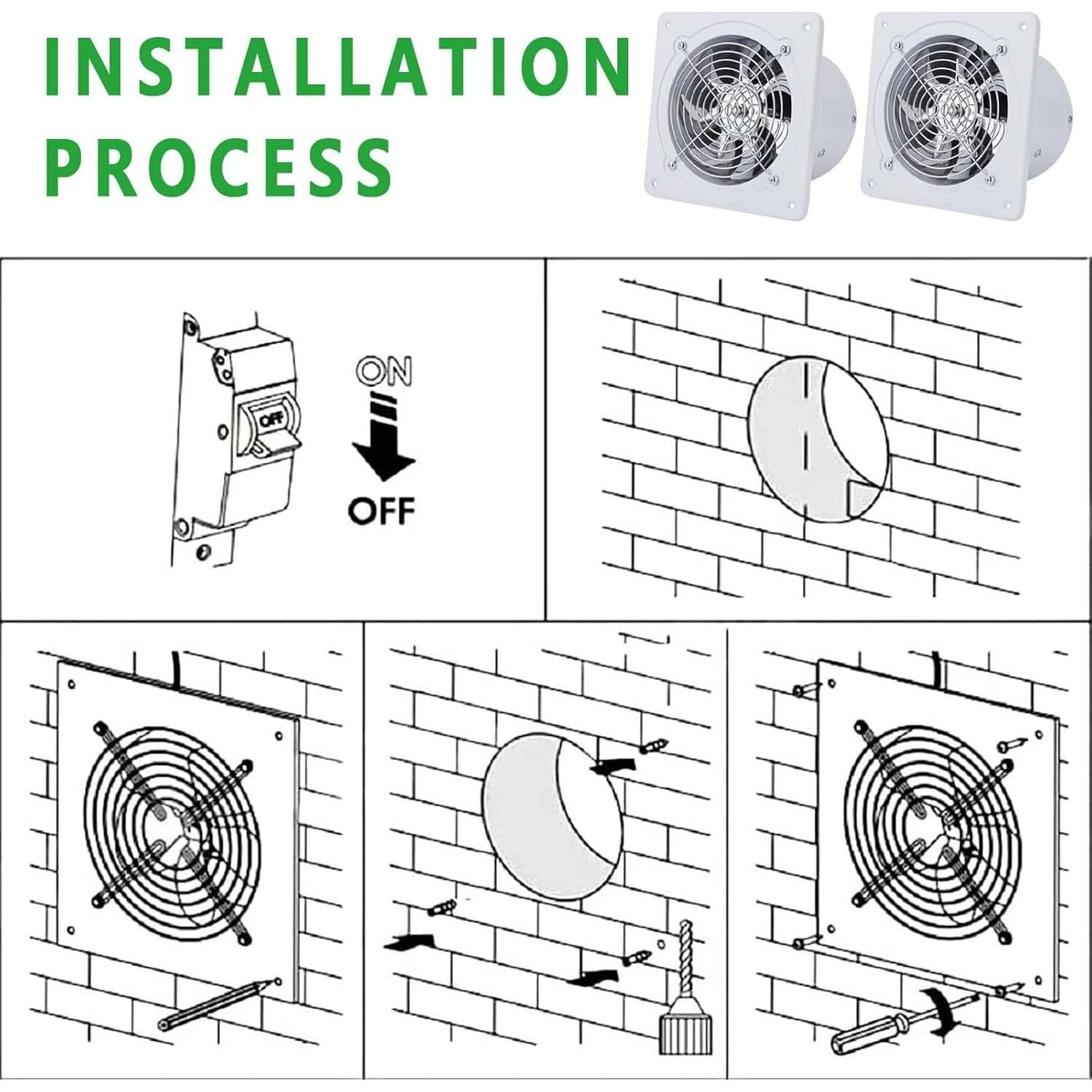 INSTALLATION PROCESS

OFF

ON

OFF