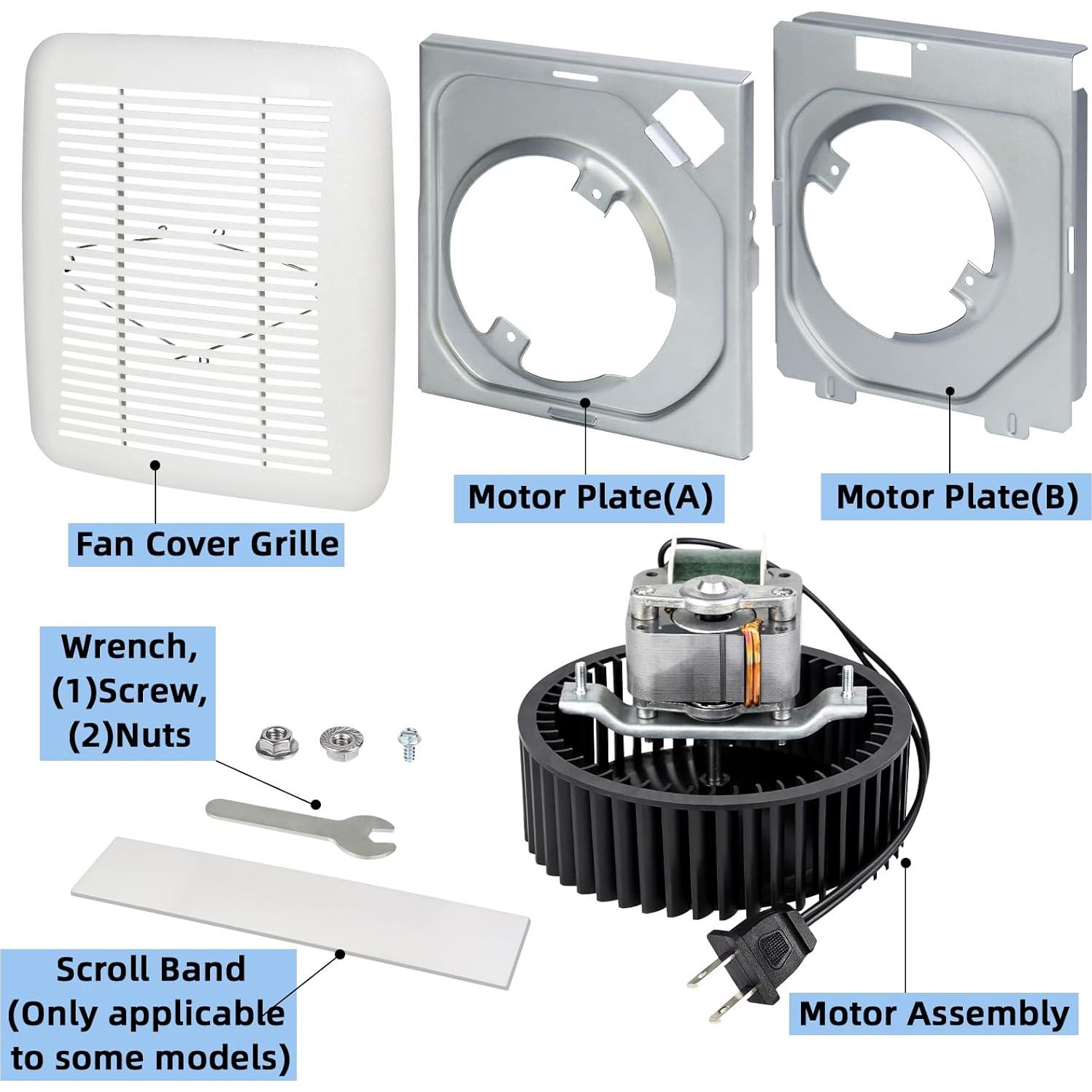 Fan Cover Grille

Motor Plate(A)

Motor Plate(B)

Wrench, (1)Screw, (2)Nuts

Scroll Band (Only applicable to some models)

Motor Assembly