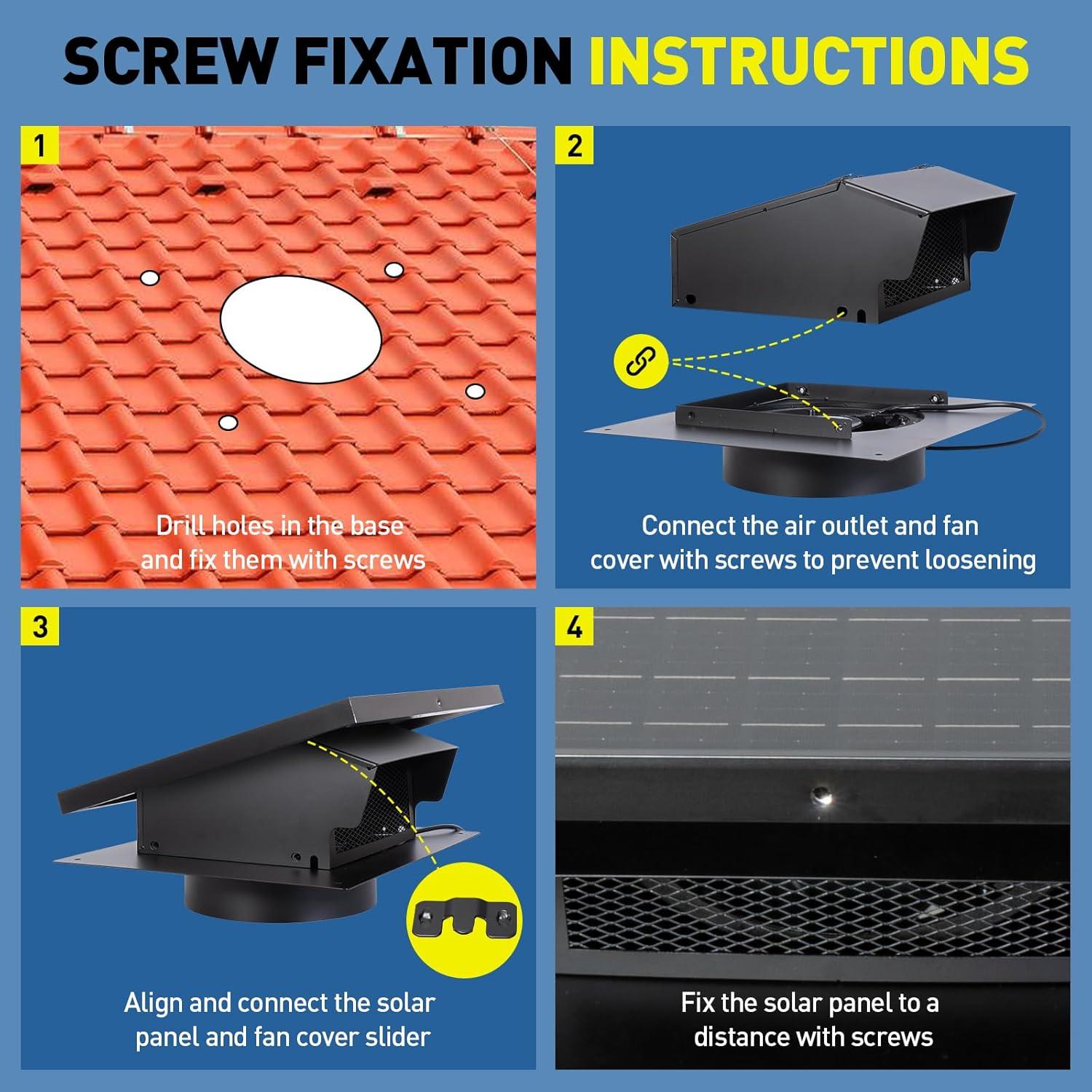 SCREW FIXATION INSTRUCTIONS

1

Drill holes in the base and fix them with screws

2

Connect the air outlet and fan cover with screws to prevent loosening

3

Align and connect the solar panel and fan cover slider

4

Fix the solar panel to a distance with screws