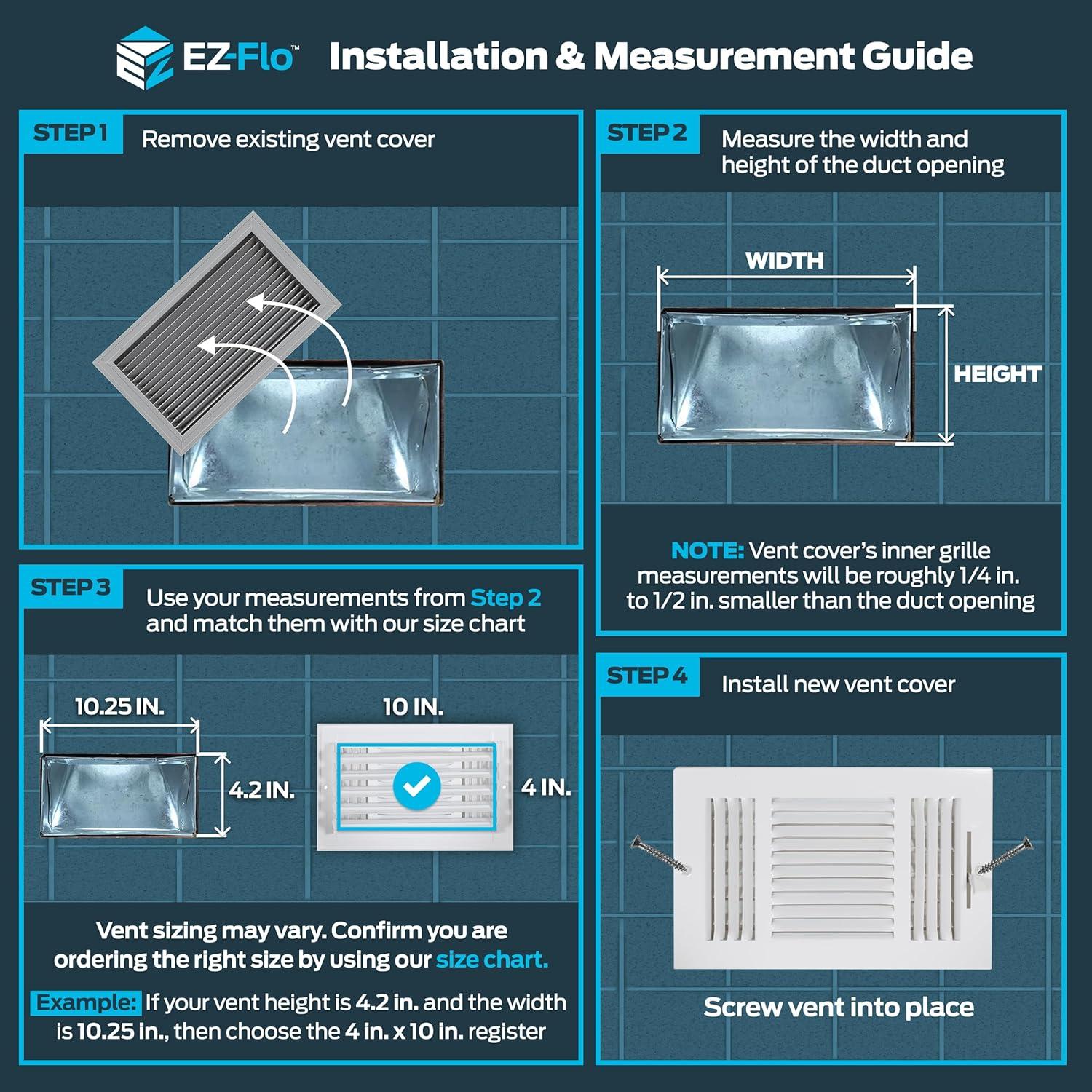 EZ-Flo™ Installation & Measurement Guide

STEP 1 Remove existing vent cover

STEP 2 Measure the width and height of the duct opening

WIDTH

HEIGHT

NOTE: Vent cover's inner grille measurements will be roughly 1/4 in. to 1/2 in. smaller than the duct opening

STEP 3 Use your measurements from Step 2 and match them with our size chart

10.25 IN.

4.2 IN.

10 IN.

4 IN.

Vent sizing may vary. Confirm you are ordering the right size by using our size chart.

Example: If your vent height is 4.2 in. and the width is 10.25 in., then choose the 4 in. x 10 in. register

STEP 4 Install new vent cover

Screw vent into place