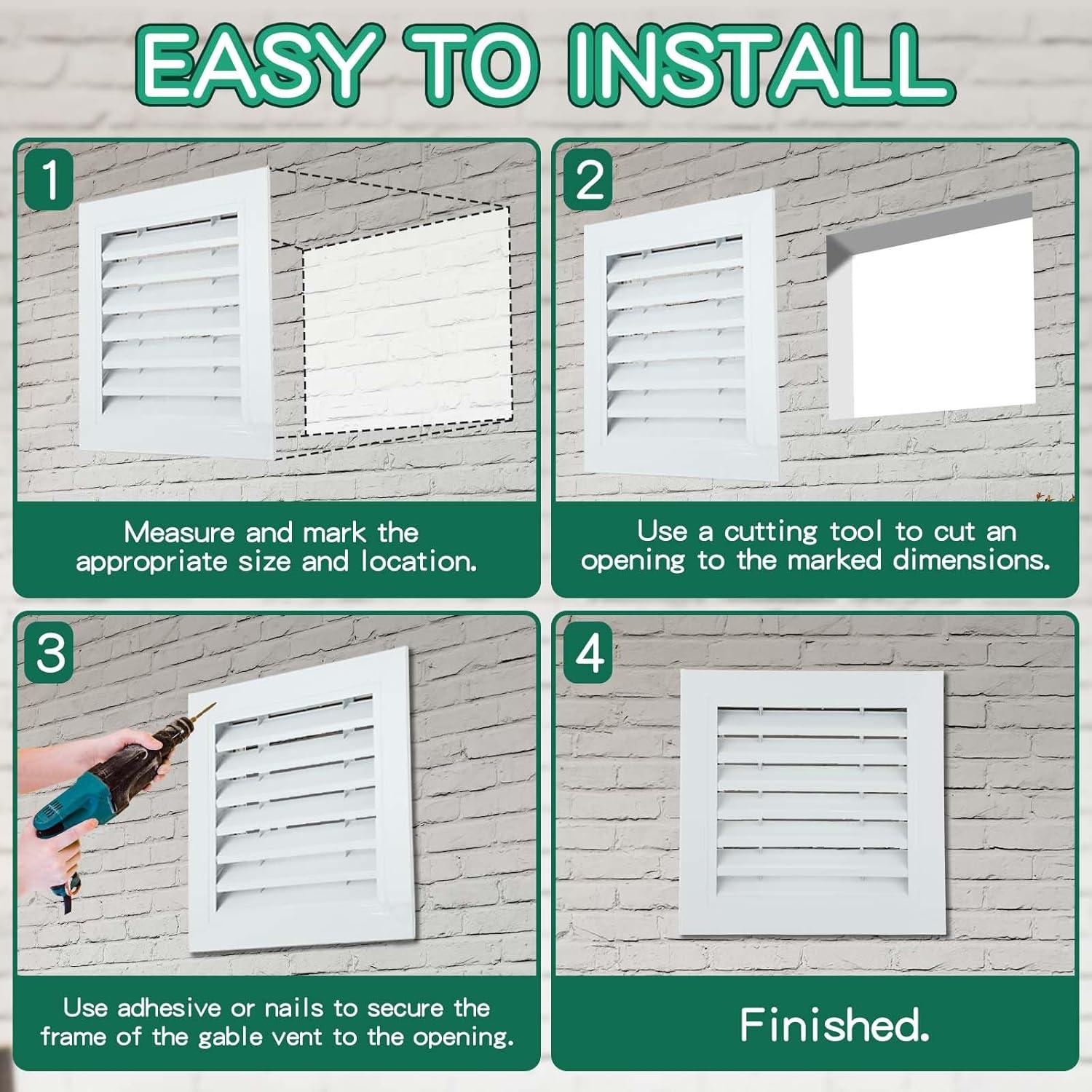 EASY TO INSTALL

1

Measure and mark the appropriate size and location.

2

Use a cutting tool to cut an opening to the marked dimensions.

3

Use adhesive or nails to secure the frame of the gable vent to the opening.

4

Finished.