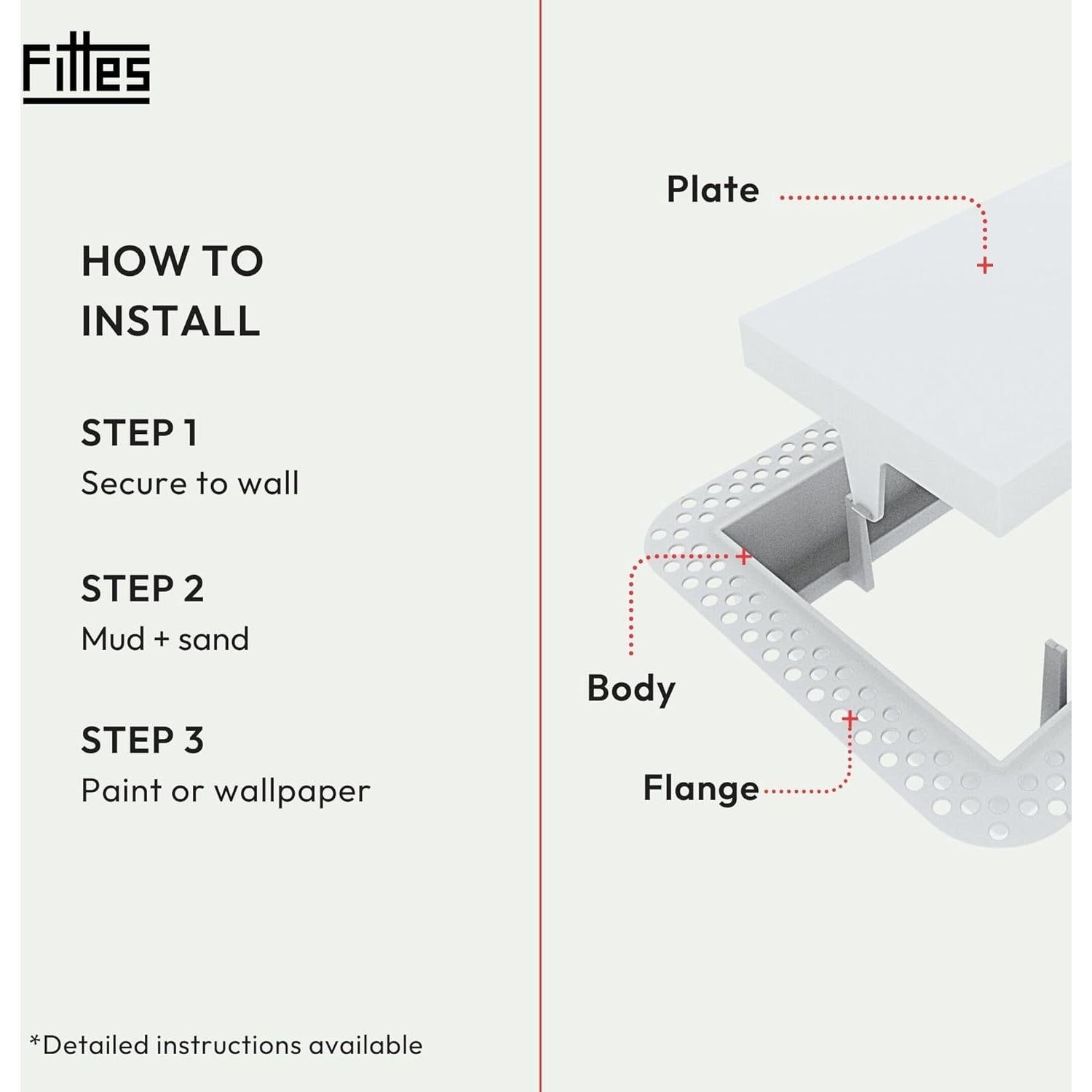 Fittes

HOW TO INSTALL

STEP 1
Secure to wall

STEP 2
Mud + sand

STEP 3
Paint or wallpaper

*Detailed instructions available

Plate

Body

Flange