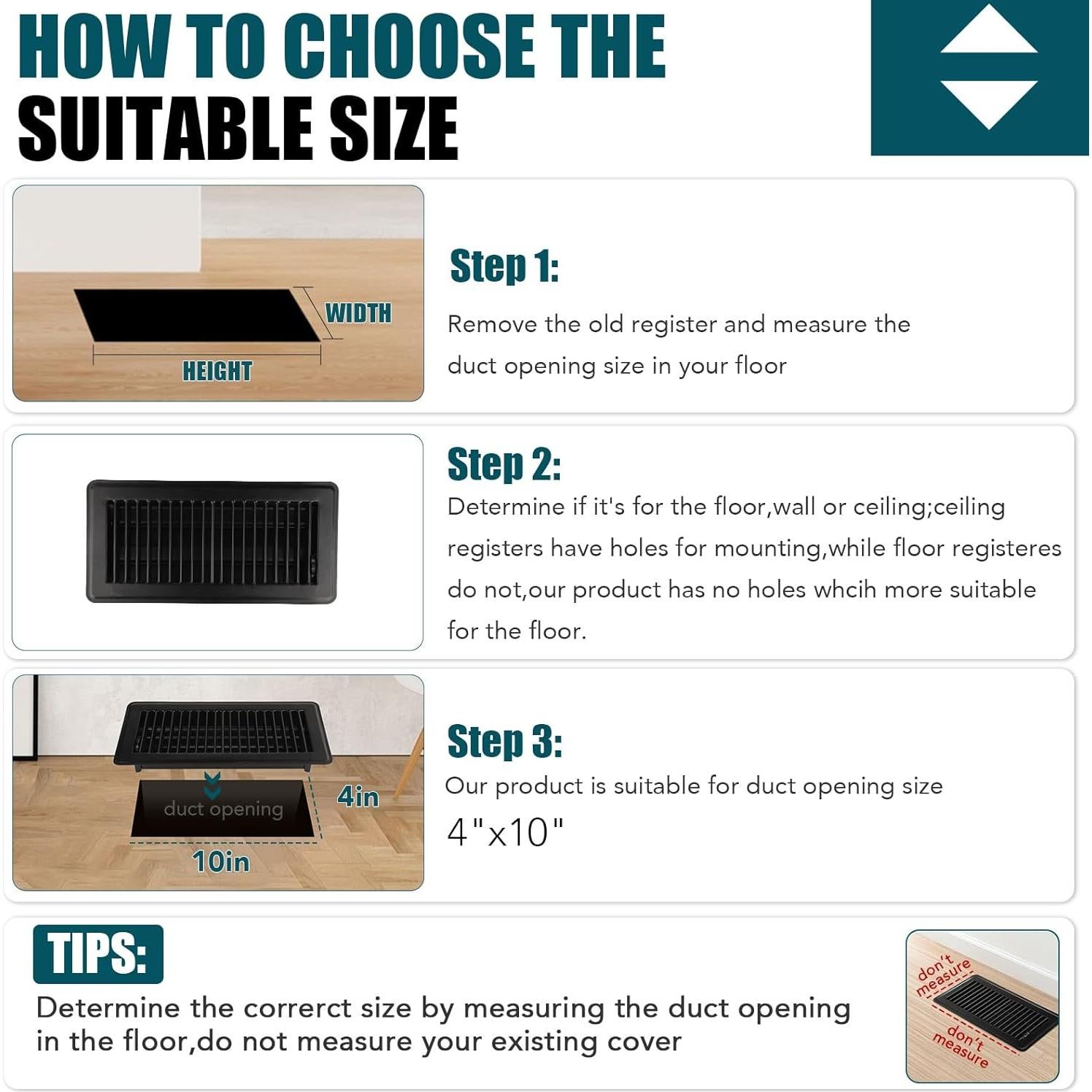 HOW TO CHOOSE THE SUITABLE SIZE

WIDTH
HEIGHT

Step 1:
Remove the old register and measure the duct opening size in your floor

Step 2:
Determine if it's for the floor,wall or ceiling;ceiling registers have holes for mounting,while floor registeres do not,our product has no holes whcih more suitable for the floor.

duct opening
4in
10in

Step 3:
Our product is suitable for duct opening size
4"x10"

TIPS:
Determine the correrct size by measuring the duct opening in the floor,do not measure your existing cover

don't measure
don't measure