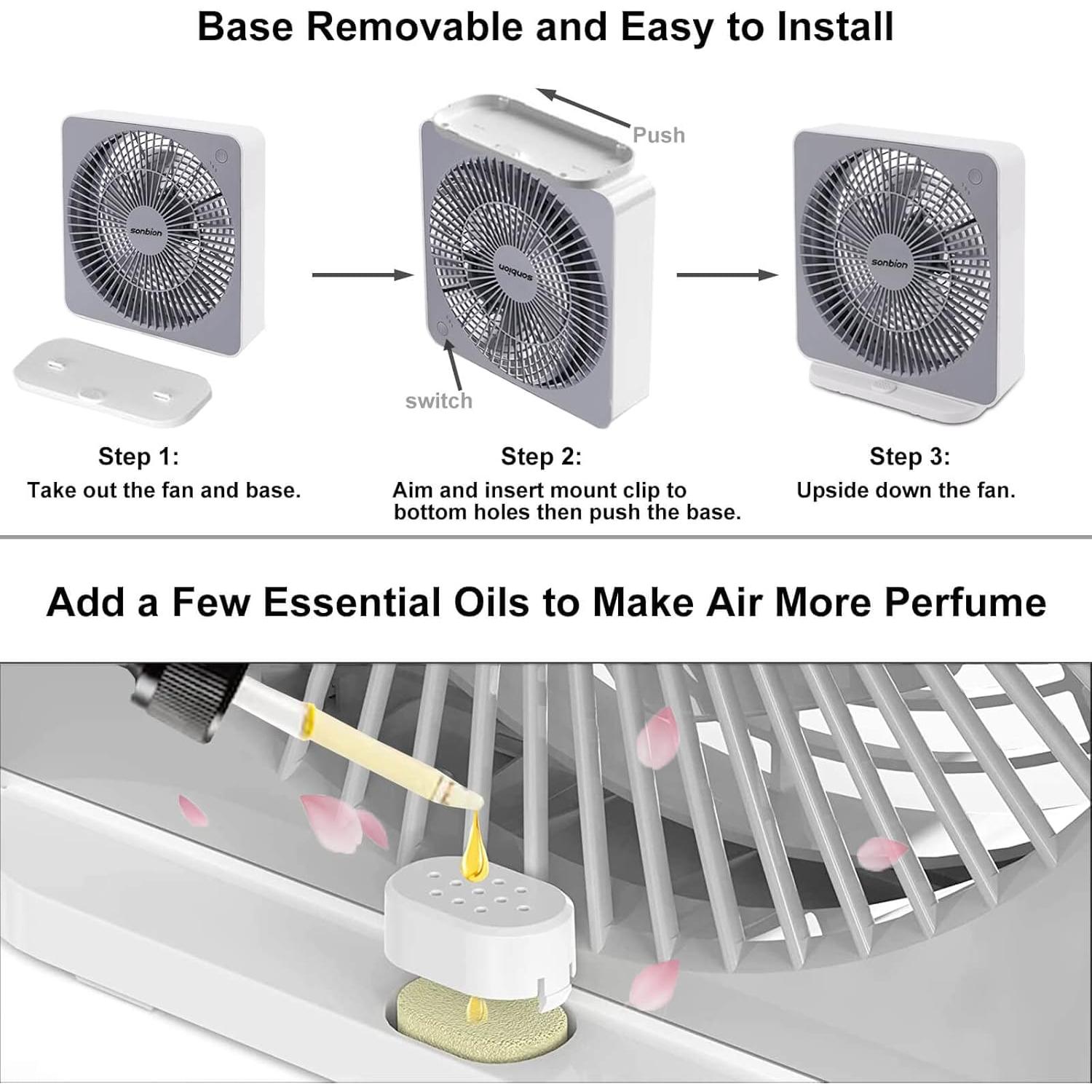 Base Removable and Easy to Install

sonbion

Push

sonbion

switch

sonbion

Step 1:
Take out the fan and base.

Step 2:
Aim and insert mount clip to bottom holes then push the base.

Step 3:
Upside down the fan.

Add a Few Essential Oils to Make Air More Perfume