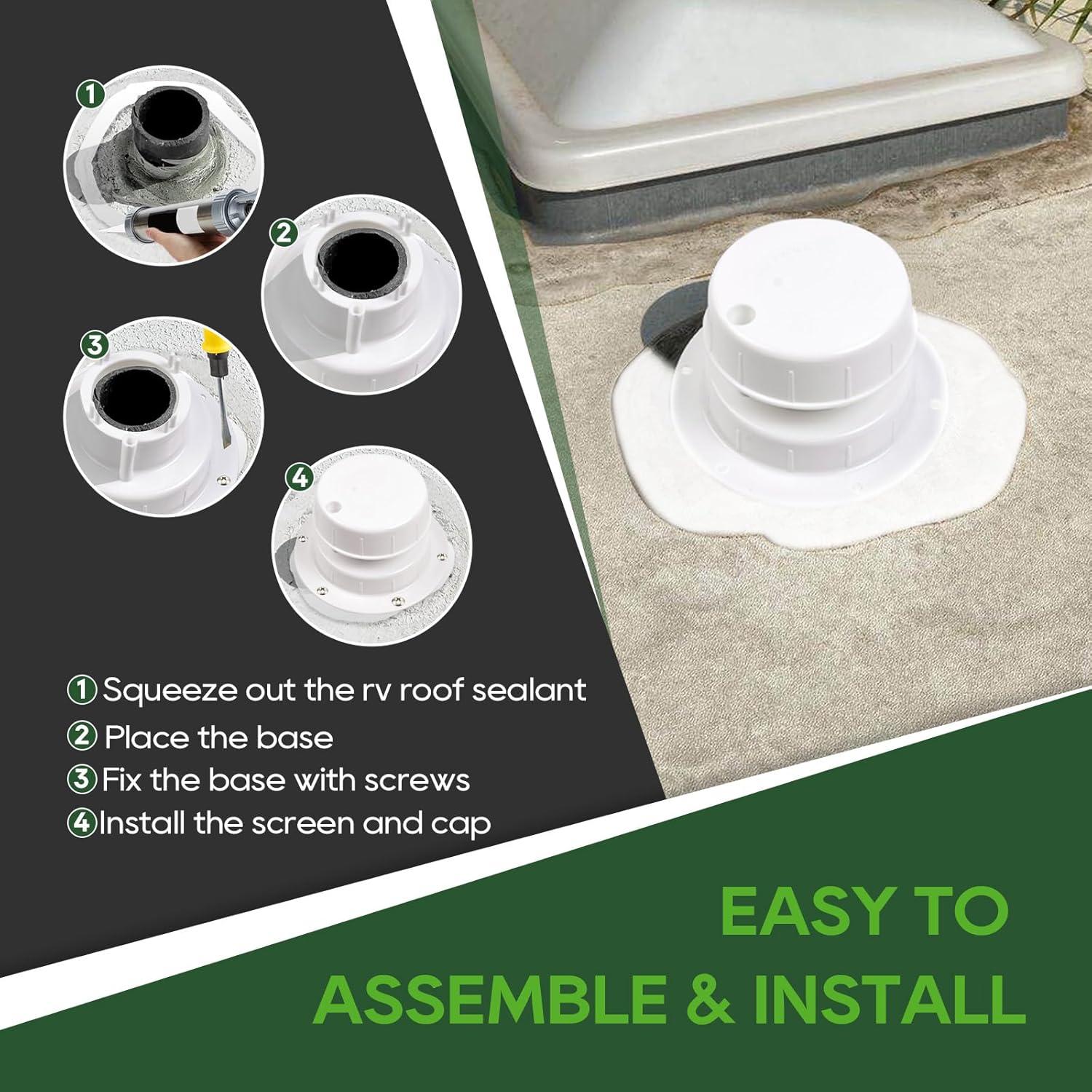 1

2

3

4

① Squeeze out the rv roof sealant
② Place the base
③ Fix the base with screws
④ Install the screen and cap

EASY TO ASSEMBLE & INSTALL