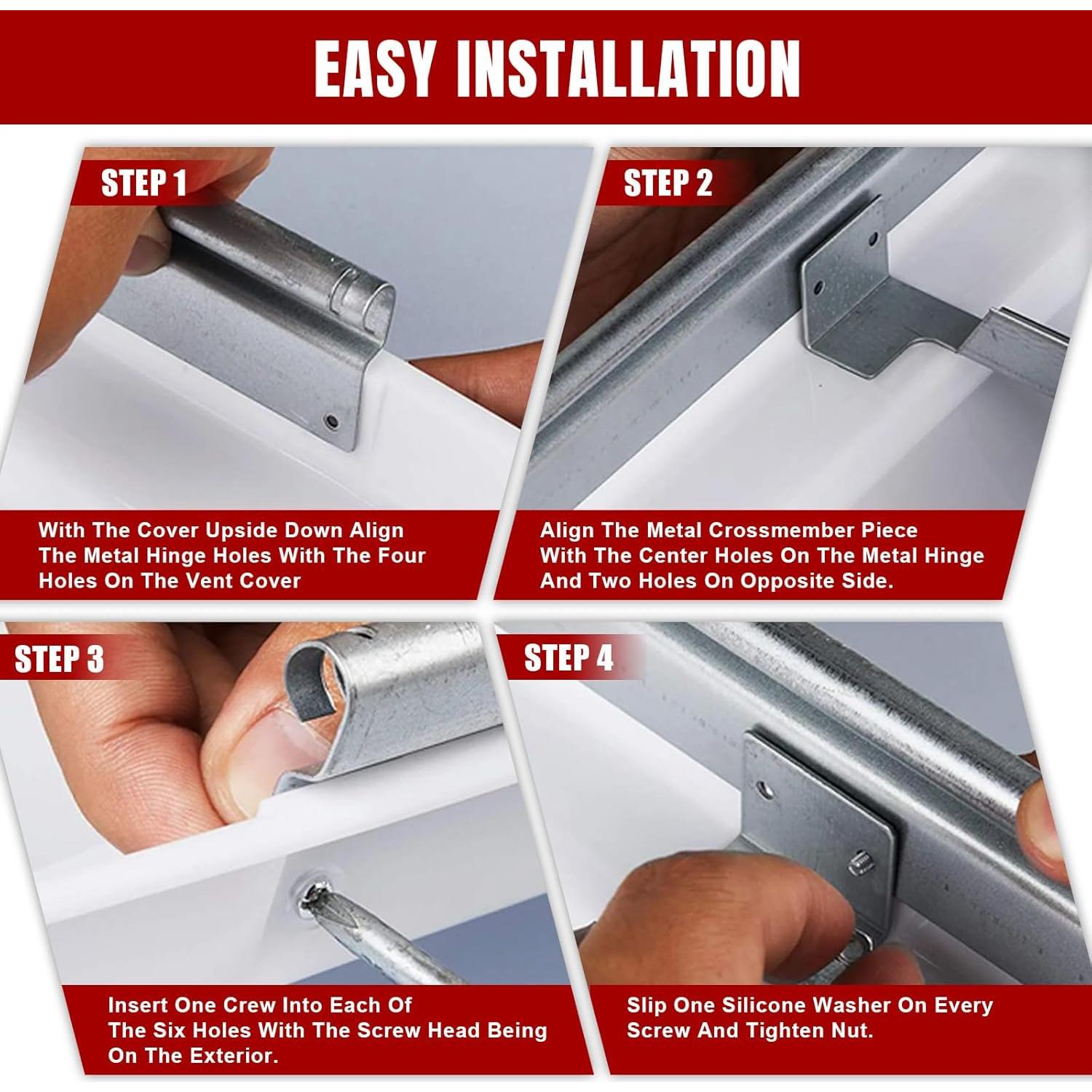 EASY INSTALLATION

STEP 1

With The Cover Upside Down Align The Metal Hinge Holes With The Four Holes On The Vent Cover

STEP 2

Align The Metal Crossmember Piece With The Center Holes On The Metal Hinge And Two Holes On Opposite Side.

STEP 3

Insert One Crew Into Each Of The Six Holes With The Screw Head Being On The Exterior.

STEP 4

Slip One Silicone Washer On Every Screw And Tighten Nut.